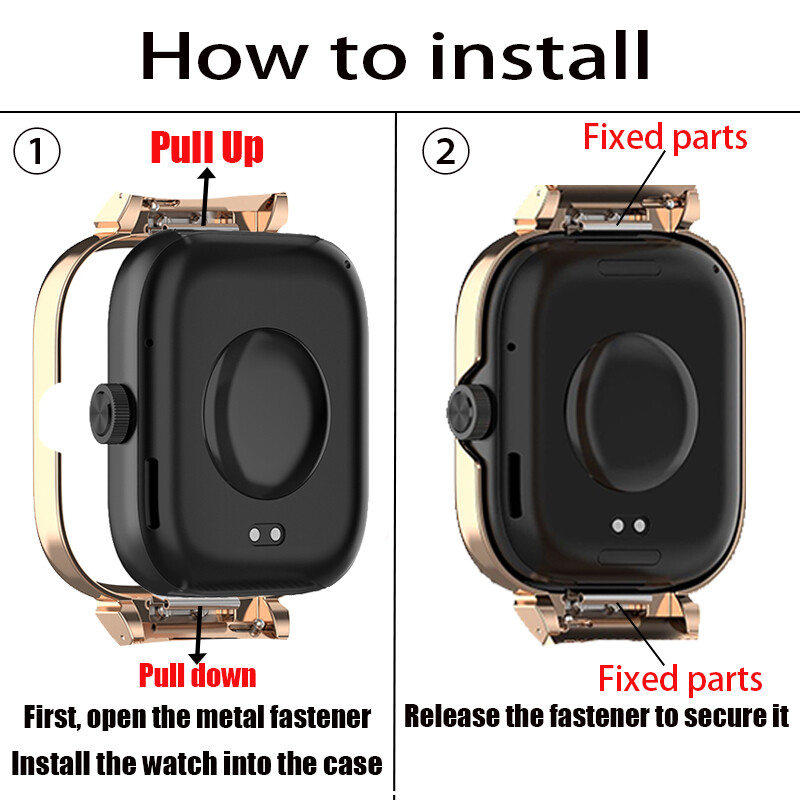 How to install

①

Pull Up

Pull down

First, open the metal fastener

Install the watch into the case

②

Fixed parts

Fixed parts

Release the fastener to secure it