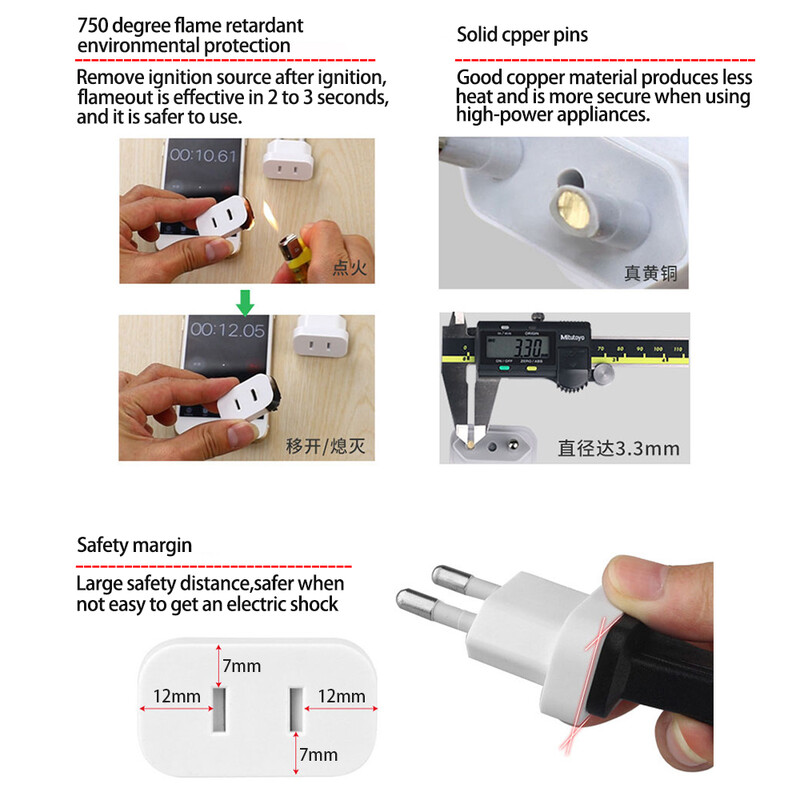 750 degree flame retardant environmental protection

Remove ignition source after ignition, flameout is effective in 2 to 3 seconds, and it is safer to use.

00:10.61

点火

00:12.05

移开/熄灭

Solid cpper pins

Good copper material produces less heat and is more secure when using high-power appliances.

真黄铜

3.30

Mitutoyo

直径达3.3mm

Safety margin

Large safety distance,safer when not easy to get an electric shock

7mm

12mm

12mm

7mm