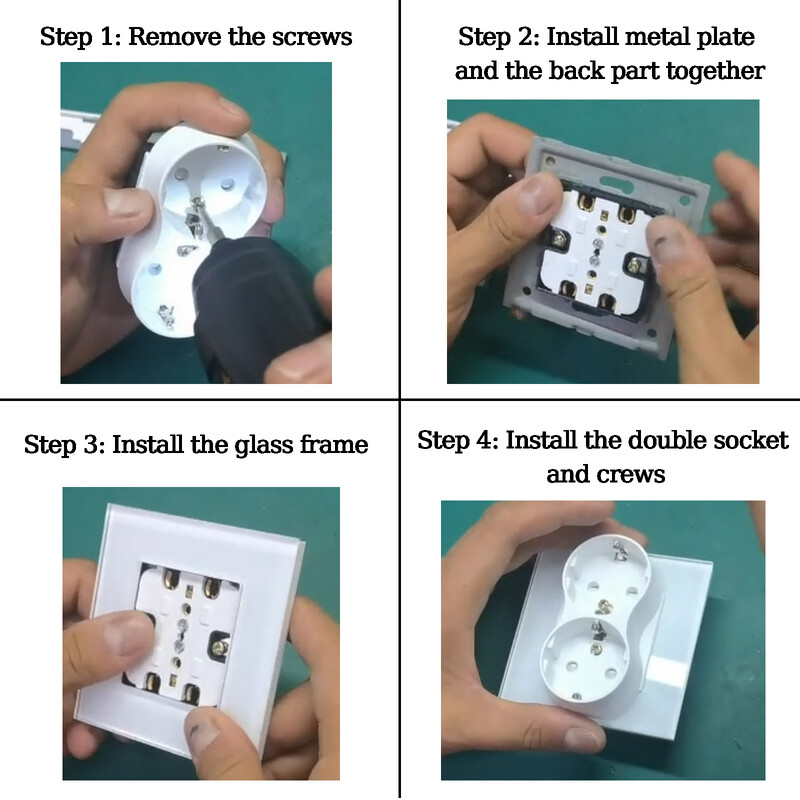 Step 1: Remove the screws

Step 2: Install metal plate and the back part together

Step 3: Install the glass frame

Step 4: Install the double socket and crews