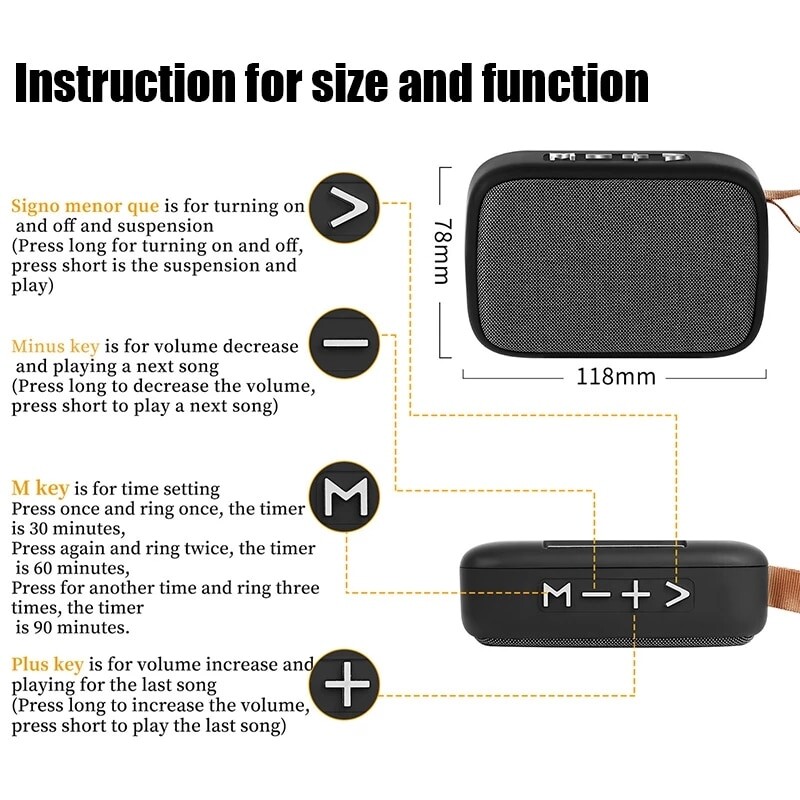 Instruction for size and function

Signo menor que is for turning on and off and suspension
(Press long for turning on and off, press short is the suspension and play)

>

Minus key is for volume decrease and playing a next song
(Press long to decrease the volume, press short to play a next song)

—

M key is for time setting
Press once and ring once, the timer is 30 minutes,
Press again and ring twice, the timer is 60 minutes,
Press for another time and ring three times, the timer is 90 minutes.

M

Plus key is for volume increase and playing for the last song
(Press long to increase the volume, press short to play the last song)

+

78mm

118mm

M — + >