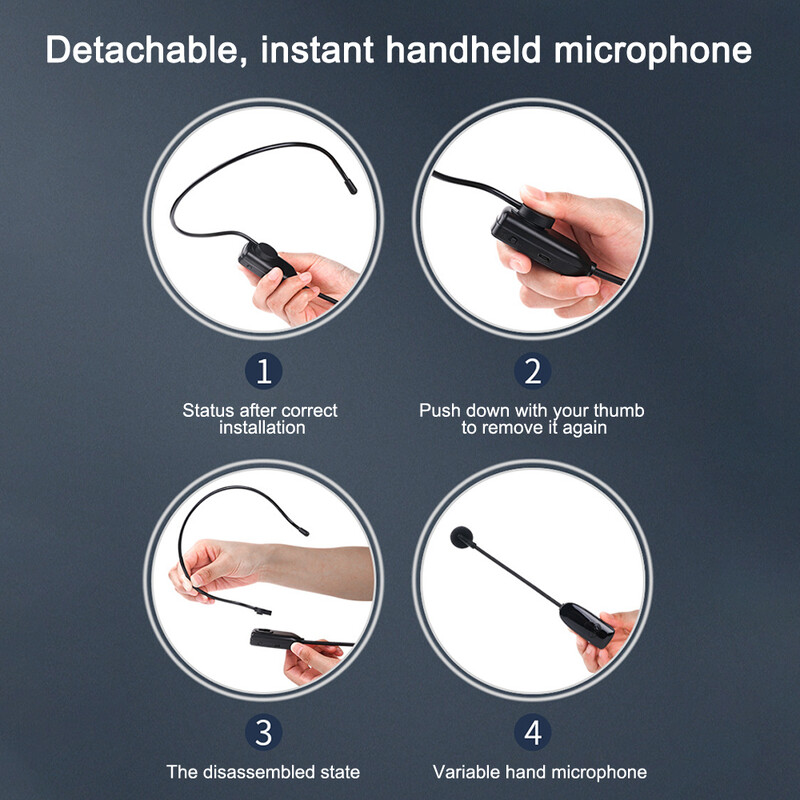 Detachable, instant handheld microphone

1

Status after correct installation

2

Push down with your thumb to remove it again

3

The disassembled state

4

Variable hand microphone