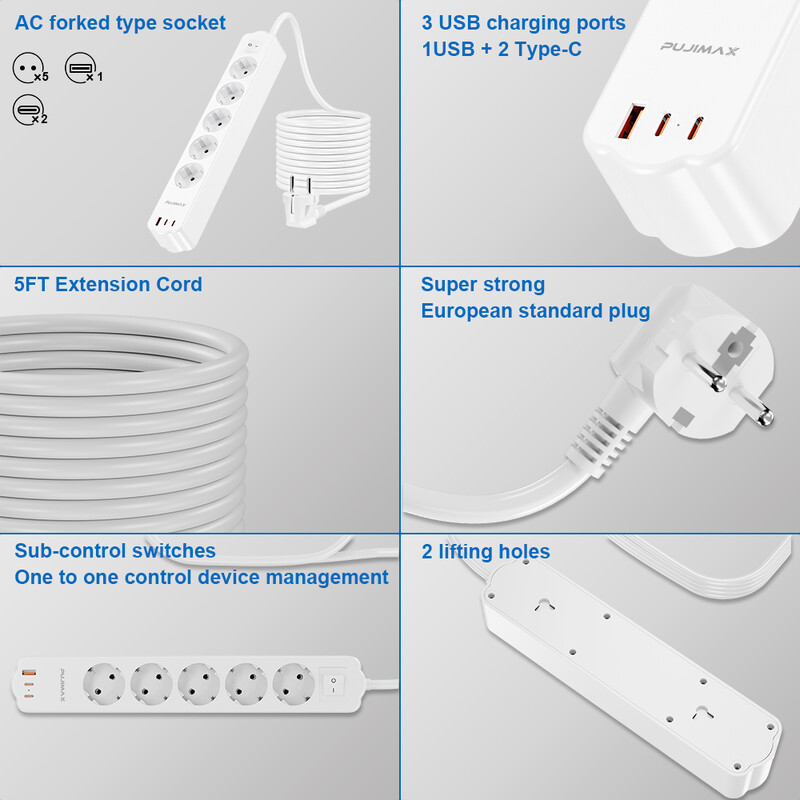 AC forked type socket

×5 ×1

×2

PUJIMAX

3 USB charging ports
1USB + 2 Type-C

PUJIMAX

5FT Extension Cord

Super strong
European standard plug

Sub-control switches
One to one control device management

PUJIMAX

2 lifting holes