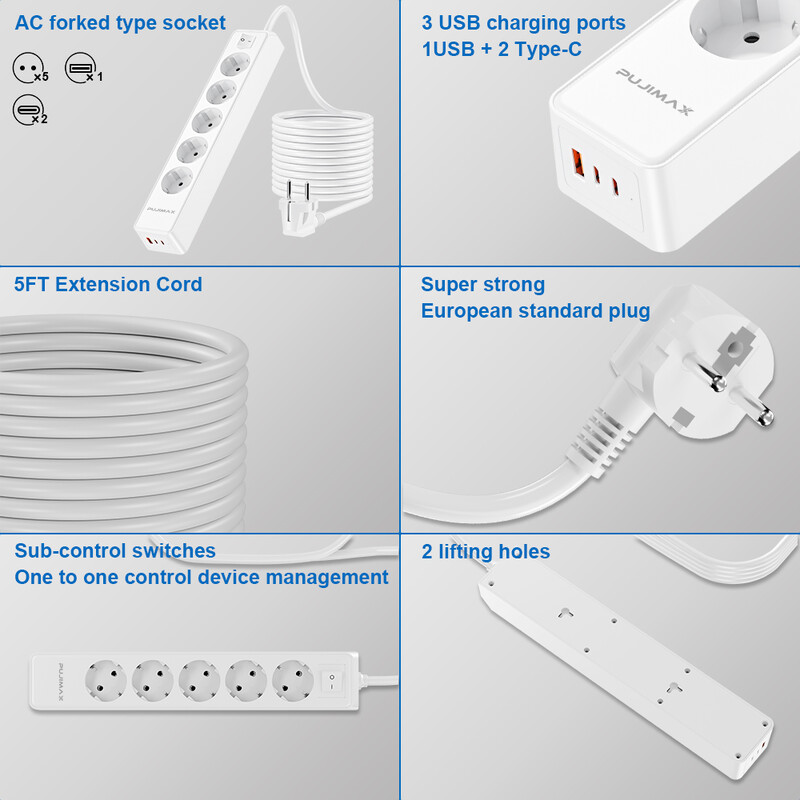 AC forked type socket

×5 ×1

×2

PUJIMAX

3 USB charging ports
1USB + 2 Type-C

PUJIMAX

5FT Extension Cord

Super strong
European standard plug

Sub-control switches
One to one control device management

PUJIMAX

2 lifting holes