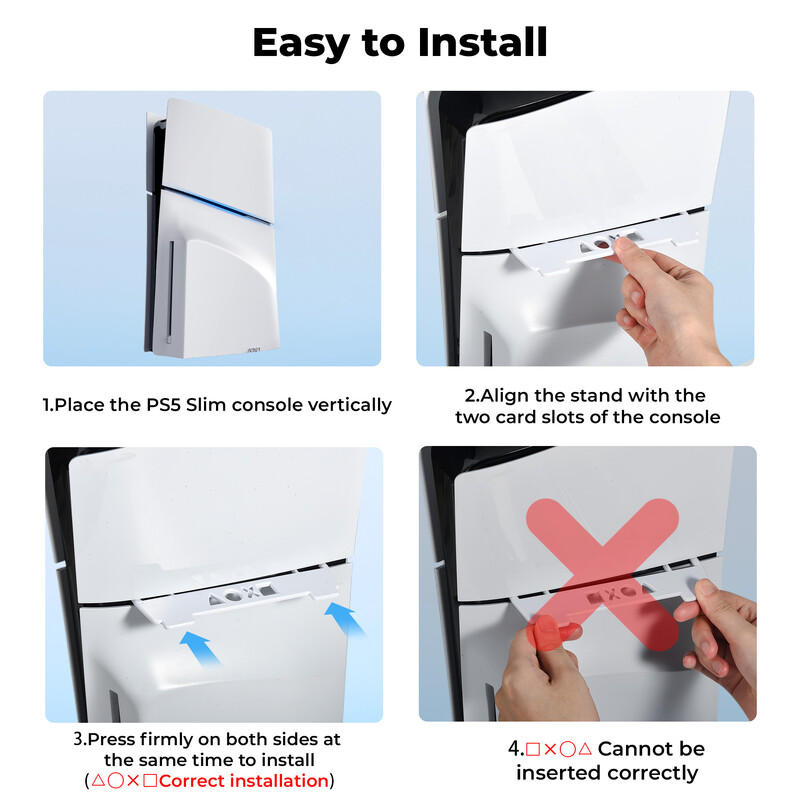 Easy to Install

1.Place the PS5 Slim console vertically

2.Align the stand with the two card slots of the console

3.Press firmly on both sides at the same time to install (△○×□Correct installation)

4.□×○△ Cannot be inserted correctly