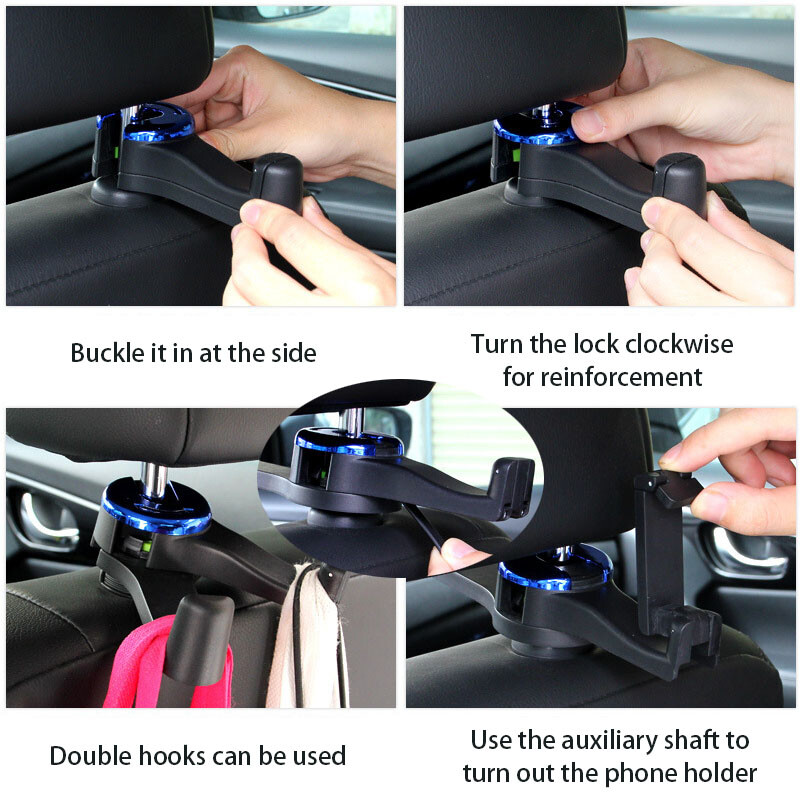 Buckle it in at the side

Turn the lock clockwise for reinforcement

Double hooks can be used

Use the auxiliary shaft to turn out the phone holder