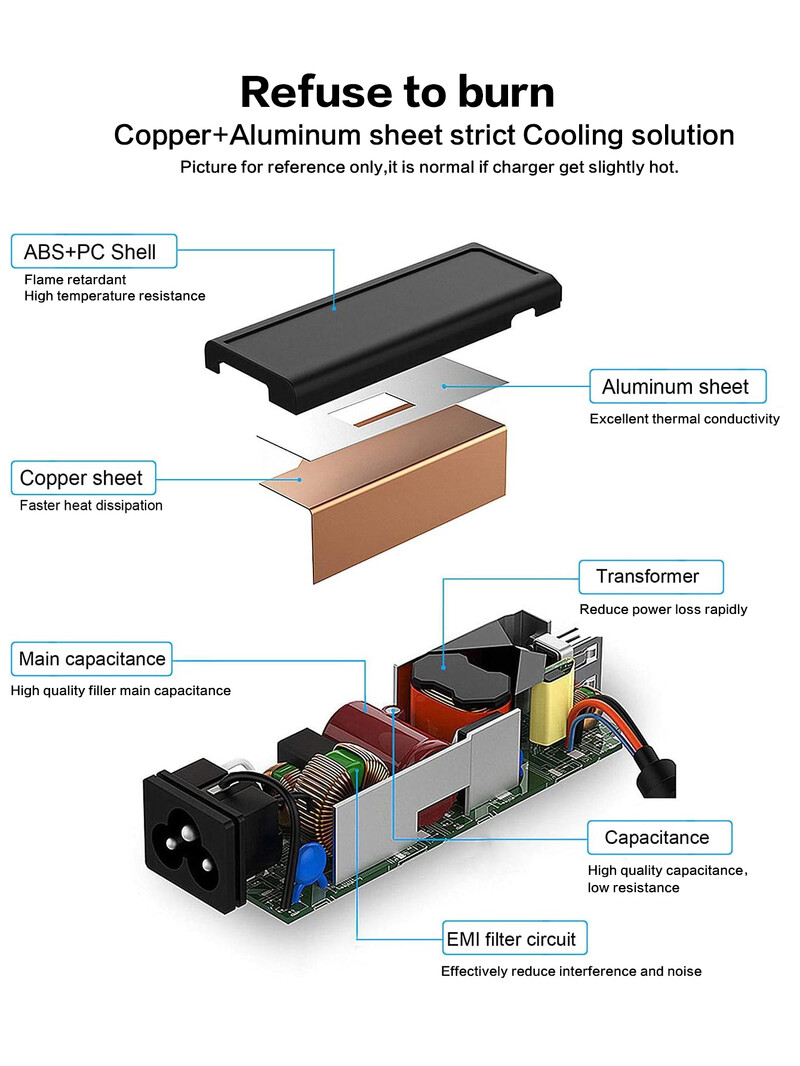 Refuse to burn
Copper+Aluminum sheet strict Cooling solution
Picture for reference only,it is normal if charger get slightly hot.

ABS+PC Shell
Flame retardant
High temperature resistance

Aluminum sheet
Excellent thermal conductivity

Copper sheet
Faster heat dissipation

Transformer
Reduce power loss rapidly

Main capacitance
High quality filler main capacitance

Capacitance
High quality capacitance, low resistance

EMI filter circuit
Effectively reduce interference and noise