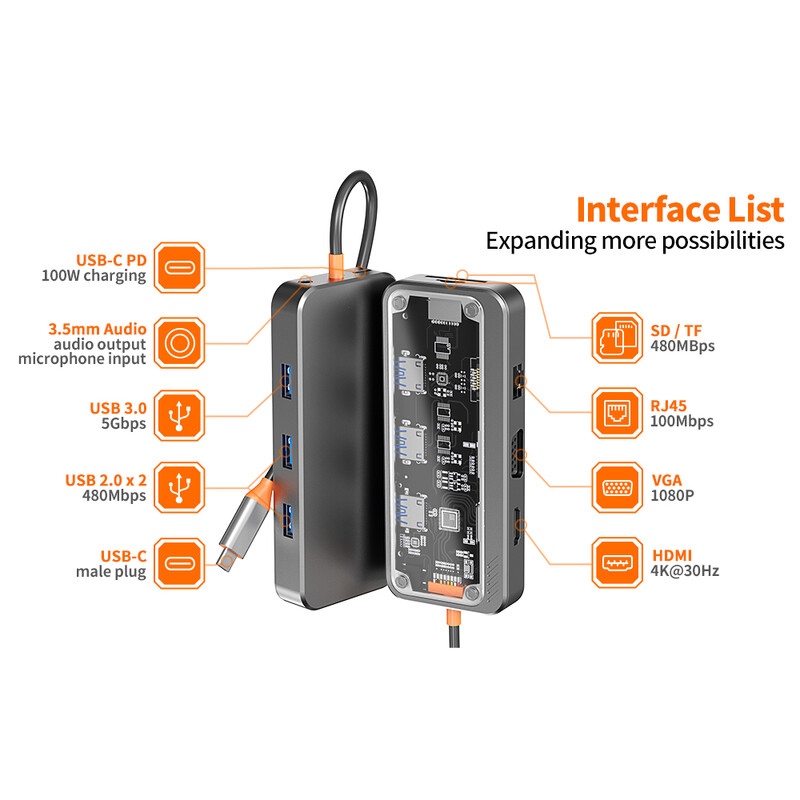 Interface List
Expanding more possibilities

USB-C PD
100W charging

3.5mm Audio
audio output
microphone input

USB 3.0
5Gbps

USB 2.0 x 2
480Mbps

USB-C
male plug

SD / TF
480MBps

RJ45
100Mbps

VGA
1080P

HDMI
4K@30Hz