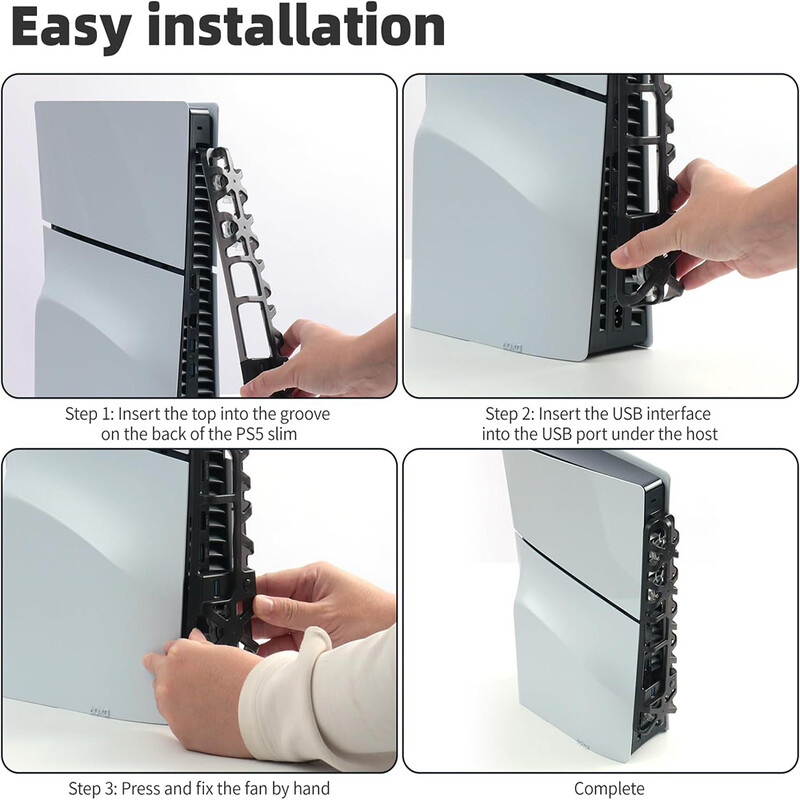 Easy installation

Step 1: Insert the top into the groove on the back of the PS5 slim

Step 2: Insert the USB interface into the USB port under the host

Step 3: Press and fix the fan by hand

Complete