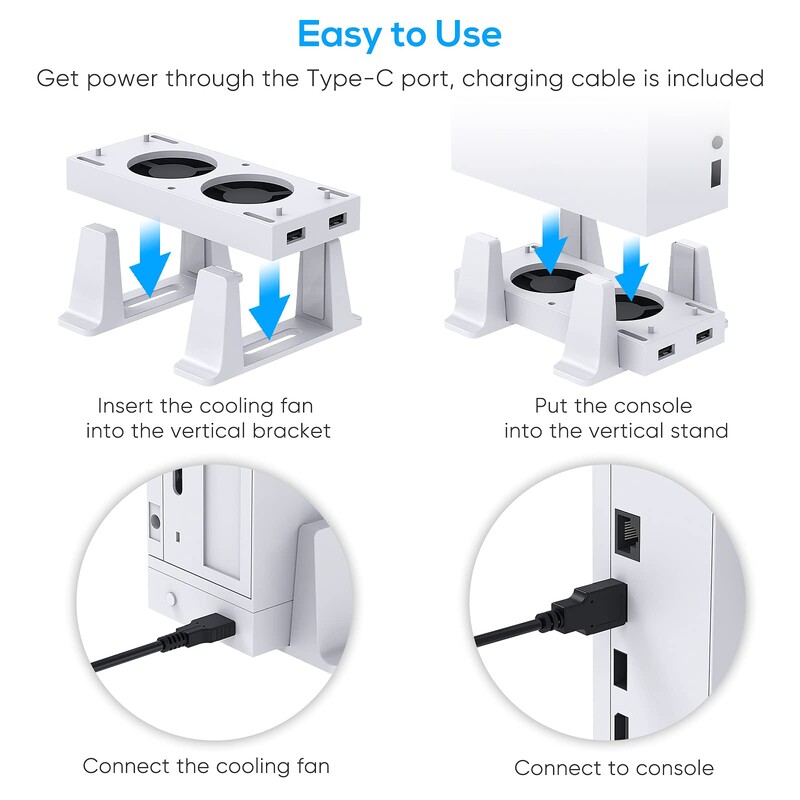 Easy to Use

Get power through the Type-C port, charging cable is included

Insert the cooling fan into the vertical bracket

Put the console into the vertical stand

Connect the cooling fan

Connect to console