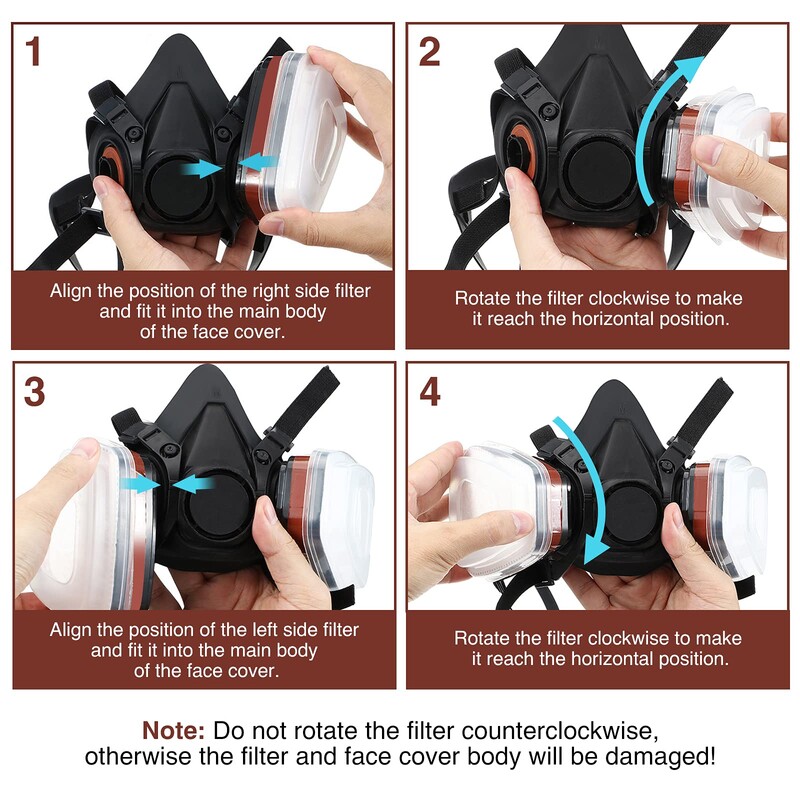 1

Align the position of the right side filter and fit it into the main body of the face cover.

2

Rotate the filter clockwise to make it reach the horizontal position.

3

Align the position of the left side filter and fit it into the main body of the face cover.

4

Rotate the filter clockwise to make it reach the horizontal position.

Note: Do not rotate the filter counterclockwise, otherwise the filter and face cover body will be damaged!