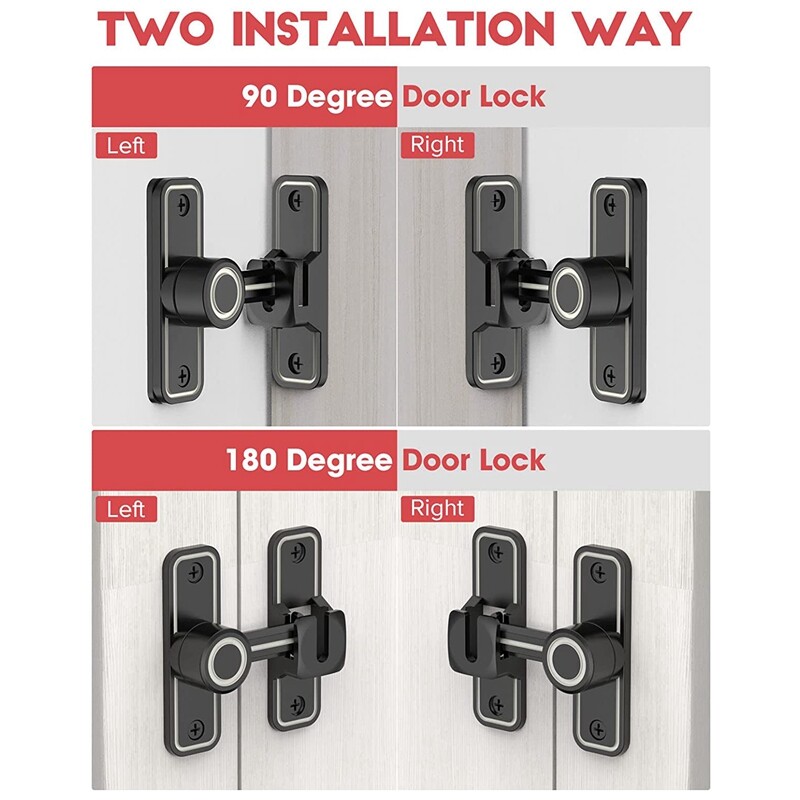 TWO INSTALLATION WAY

90 Degree Door Lock

Left

Right

180 Degree Door Lock

Left

Right