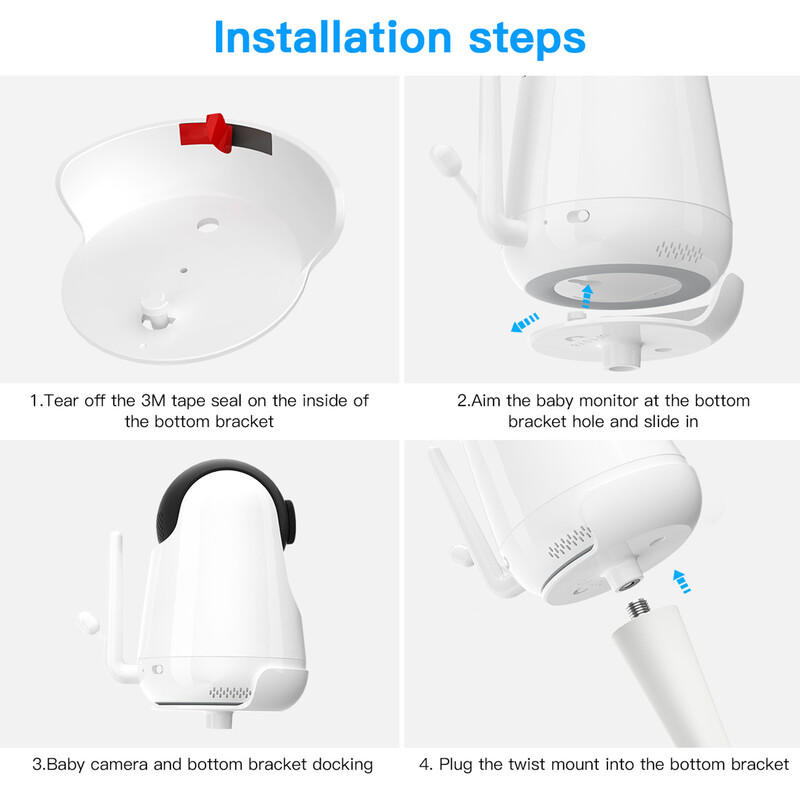 Installation steps

1.Tear off the 3M tape seal on the inside of the bottom bracket

2.Aim the baby monitor at the bottom bracket hole and slide in

3.Baby camera and bottom bracket docking

4. Plug the twist mount into the bottom bracket