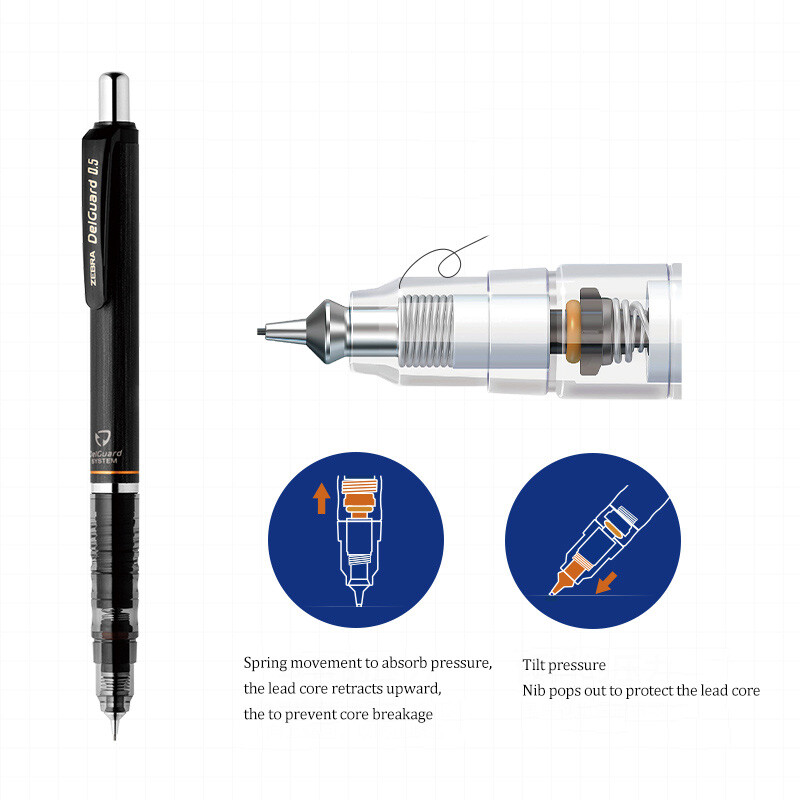 ZEBRA DelGuard 0.5

DelGuard SYSTEM

Spring movement to absorb pressure, the lead core retracts upward, the to prevent core breakage

Tilt pressure
Nib pops out to protect the lead core