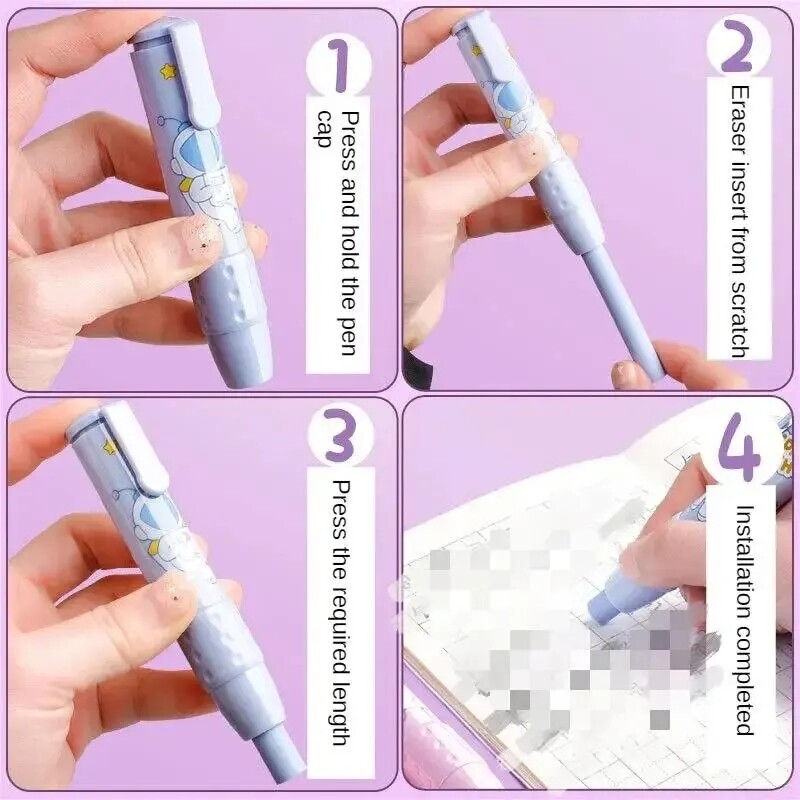 1
Press and hold the pen cap

2
Eraser insert from scratch

3
Press the required length

4
Installation completed