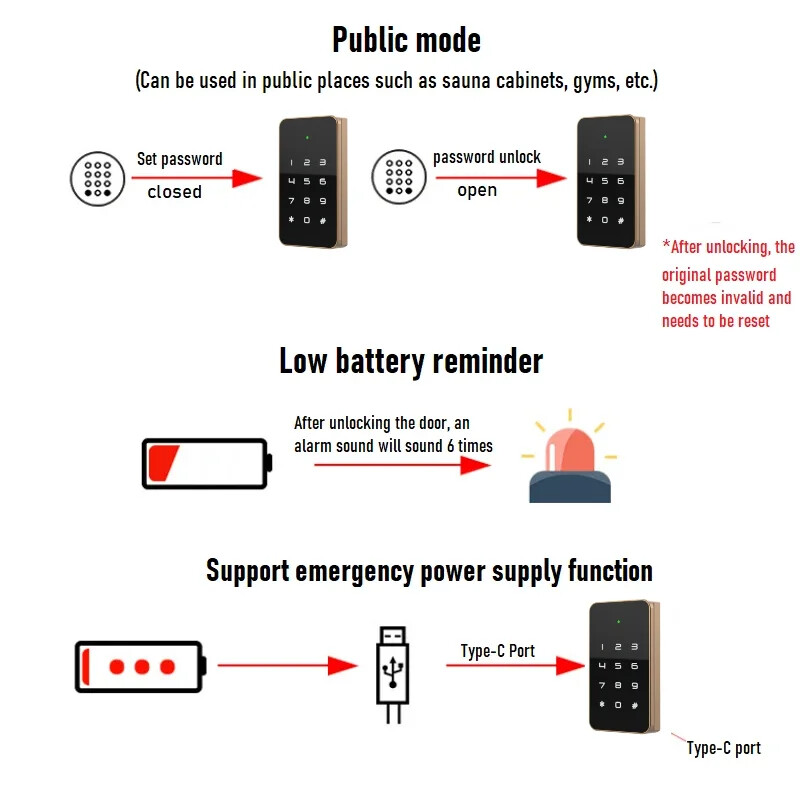 Public mode

(Can be used in public places such as sauna cabinets, gyms, etc.)

Set password
closed

1 2 3
4 5 6
7 8 9
* 0 #

password unlock
open

1 2 3
4 5 6
7 8 9
* 0 #

*After unlocking, the original password becomes invalid and needs to be reset

Low battery reminder

After unlocking the door, an alarm sound will sound 6 times

Support emergency power supply function

Type-C Port

1 2 3
4 5 6
7 8 9
* 0 #

Type-C port