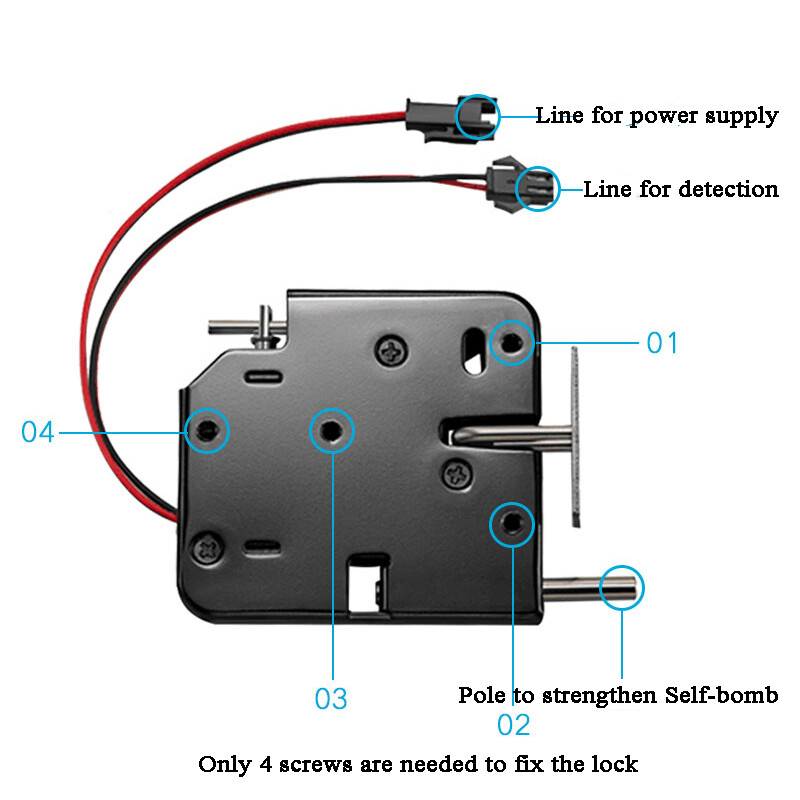 Line for power supply

Line for detection

01

04

03

Pole to strengthen Self-bomb

02

Only 4 screws are needed to fix the lock