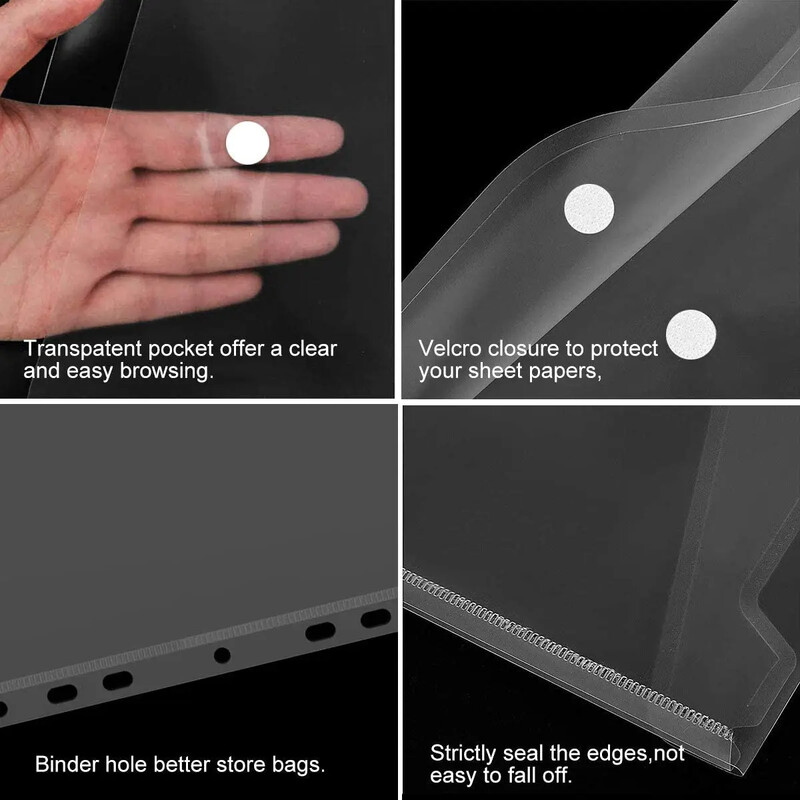 Transpatent pocket offer a clear and easy browsing.

Velcro closure to protect your sheet papers,

Binder hole better store bags.

Strictly seal the edges,not easy to fall off.