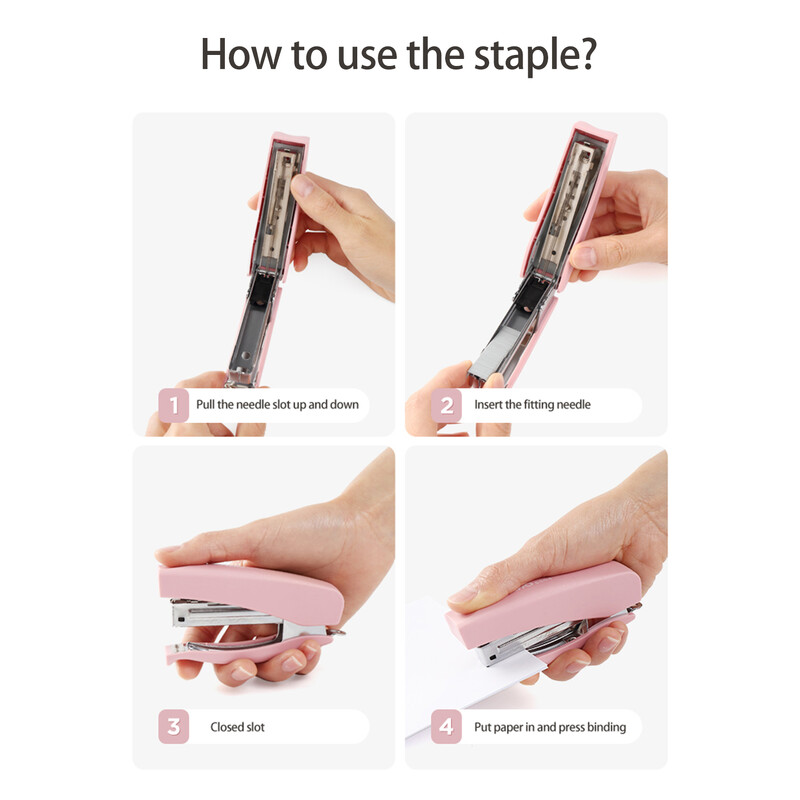 How to use the staple?

1 Pull the needle slot up and down

2 Insert the fitting needle

3 Closed slot

4 Put paper in and press binding