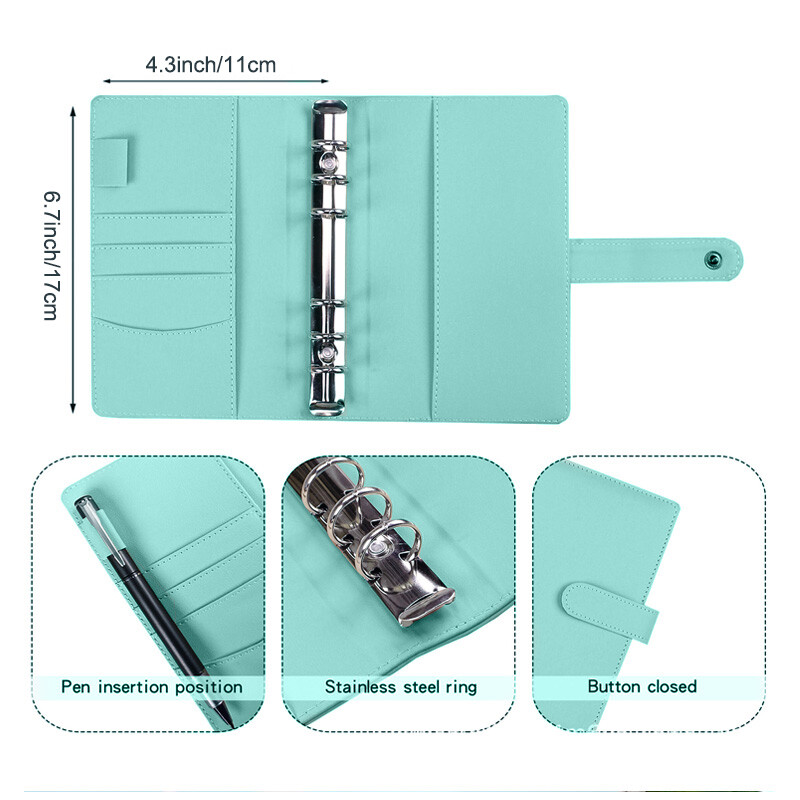 4.3inch/11cm

6.7inch/17cm

Pen insertion position

Stainless steel ring

Button closed