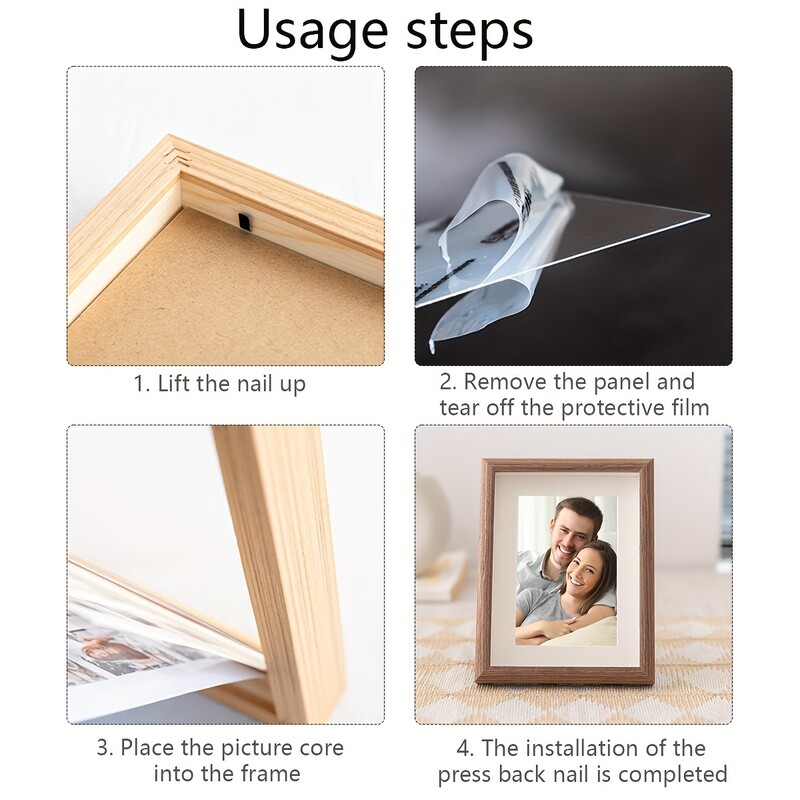 Usage steps

1. Lift the nail up

2. Remove the panel and tear off the protective film

3. Place the picture core into the frame

4. The installation of the press back nail is completed