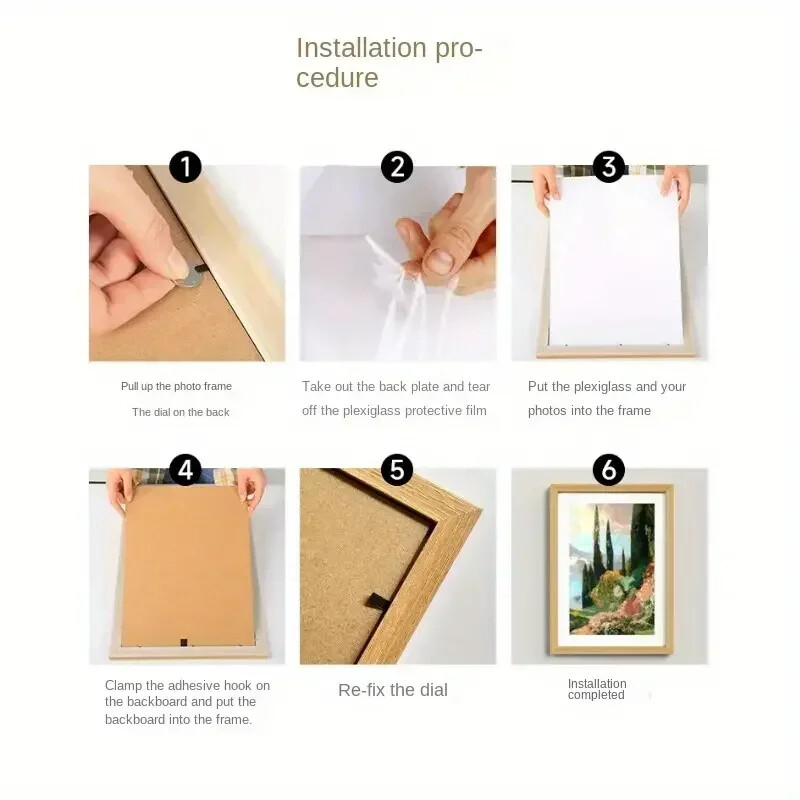 Installation procedure

1

Pull up the photo frame

The dial on the back

2

Take out the back plate and tear off the plexiglass protective film

3

Put the plexiglass and your photos into the frame

4

Clamp the adhesive hook on the backboard and put the backboard into the frame.

5

Re-fix the dial

6

Installation completed