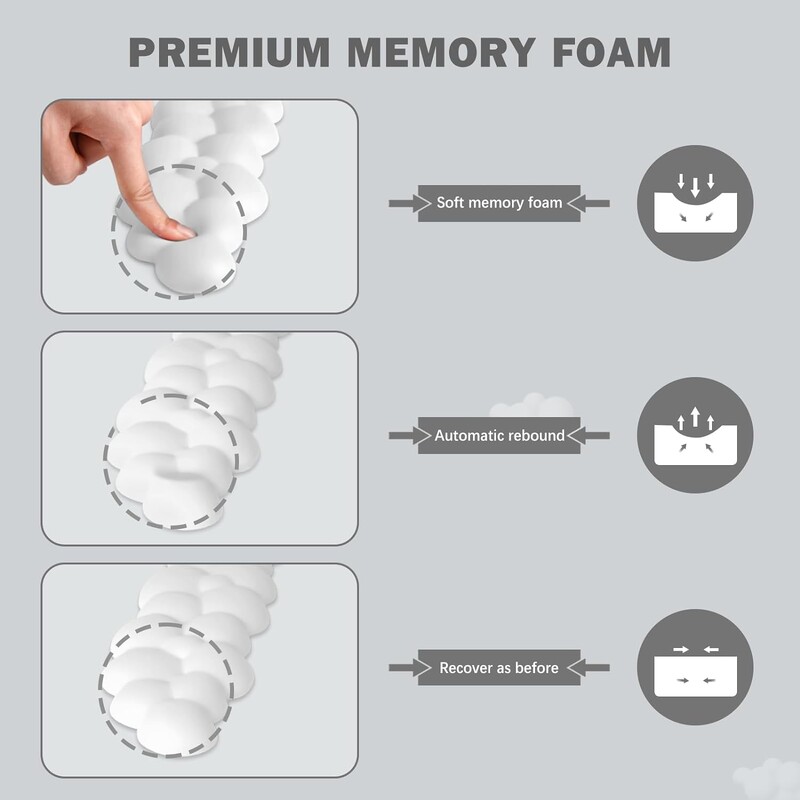 PREMIUM MEMORY FOAM

Soft memory foam

Automatic rebound

Recover as before