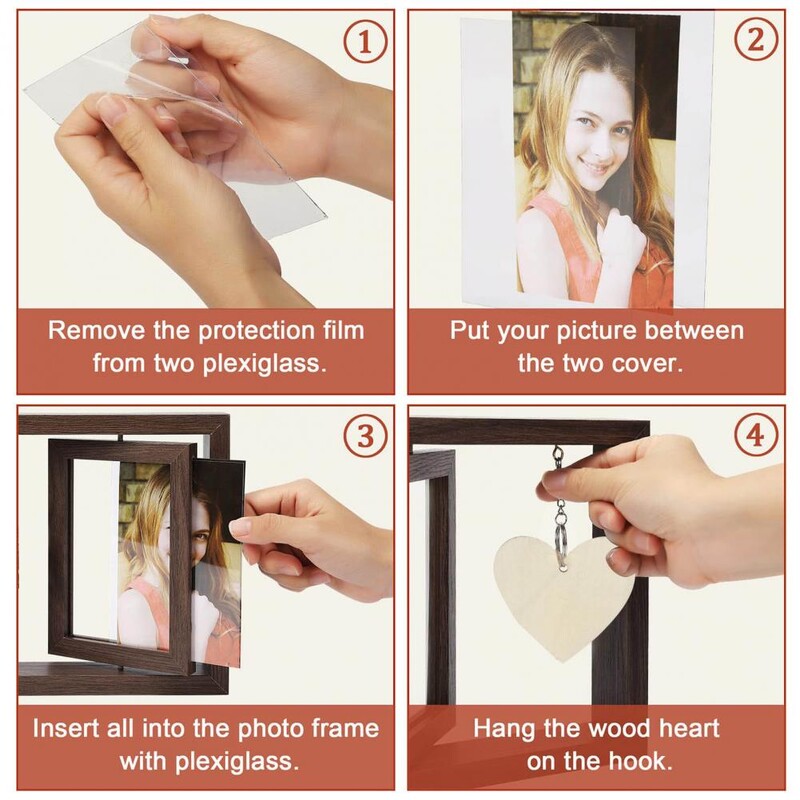 1

Remove the protection film from two plexiglass.

2

Put your picture between the two cover.

3

Insert all into the photo frame with plexiglass.

4

Hang the wood heart on the hook.