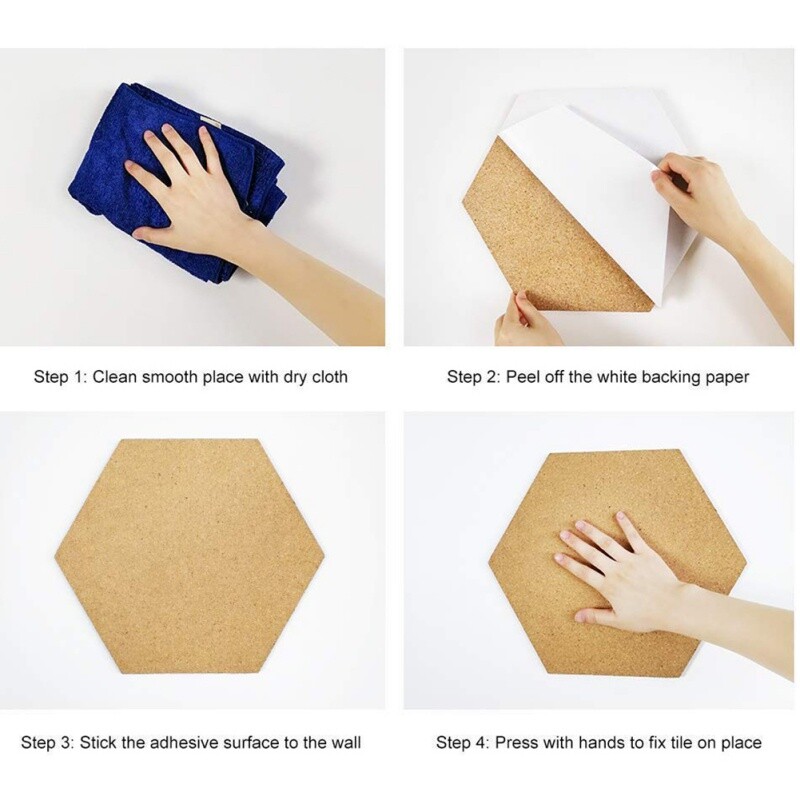 Step 1: Clean smooth place with dry cloth

Step 2: Peel off the white backing paper

Step 3: Stick the adhesive surface to the wall

Step 4: Press with hands to fix tile on place