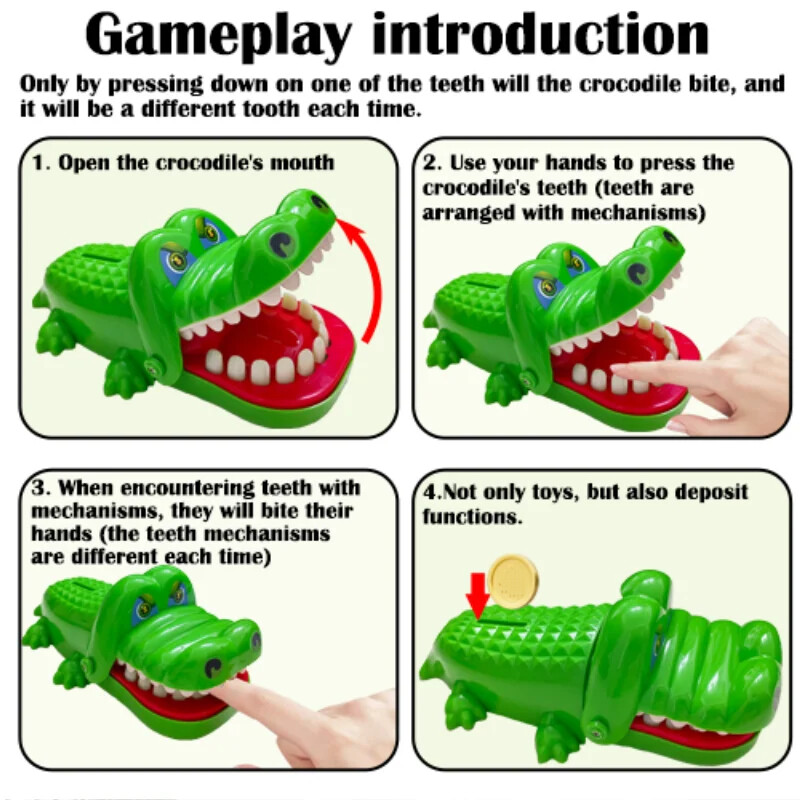 Gameplay introduction

Only by pressing down on one of the teeth will the crocodile bite, and it will be a different tooth each time.

1. Open the crocodile's mouth

2. Use your hands to press the crocodile's teeth (teeth are arranged with mechanisms)

3. When encountering teeth with mechanisms, they will bite their hands (the teeth mechanisms are different each time)

4.Not only toys, but also deposit functions.