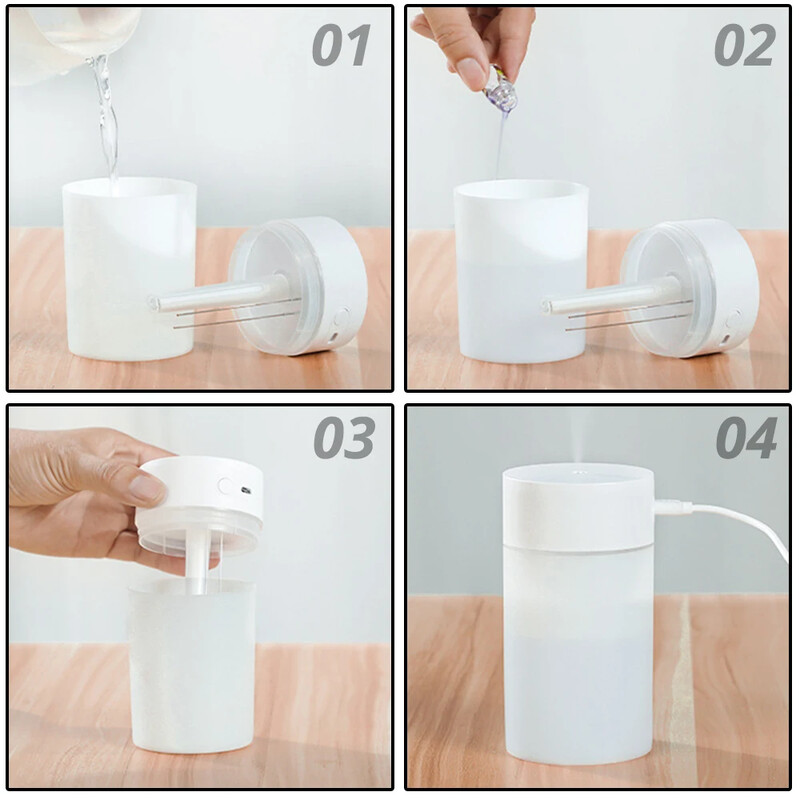 01

02

03

04