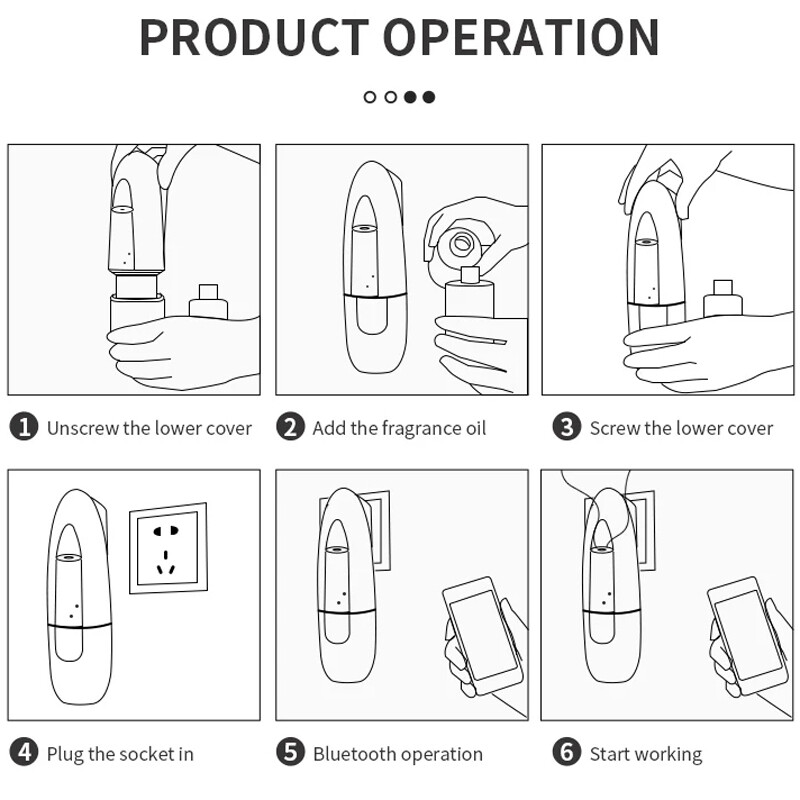 PRODUCT OPERATION

1 Unscrew the lower cover

2 Add the fragrance oil

3 Screw the lower cover

4 Plug the socket in

5 Bluetooth operation

6 Start working