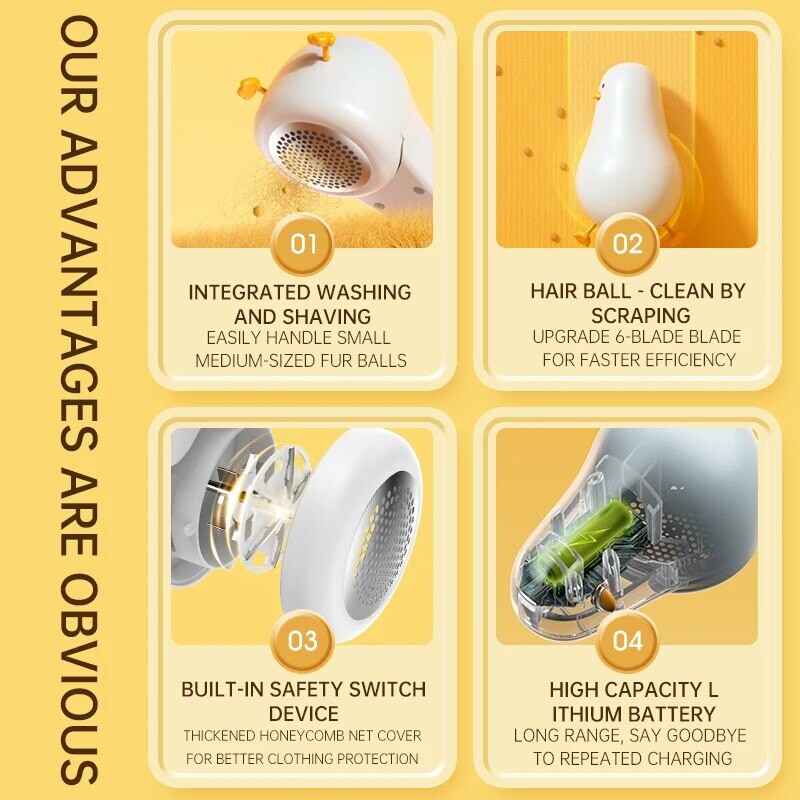 OUR ADVANTAGES ARE OBVIOUS

01

INTEGRATED WASHING AND SHAVING

EASILY HANDLE SMALL MEDIUM-SIZED FUR BALLS

02

HAIR BALL - CLEAN BY SCRAPING

UPGRADE 6-BLADE BLADE FOR FASTER EFFICIENCY

03

BUILT-IN SAFETY SWITCH DEVICE

THICKENED HONEYCOMB NET COVER FOR BETTER CLOTHING PROTECTION

04

HIGH CAPACITY L ITHIUM BATTERY

LONG RANGE, SAY GOODBYE TO REPEATED CHARGING