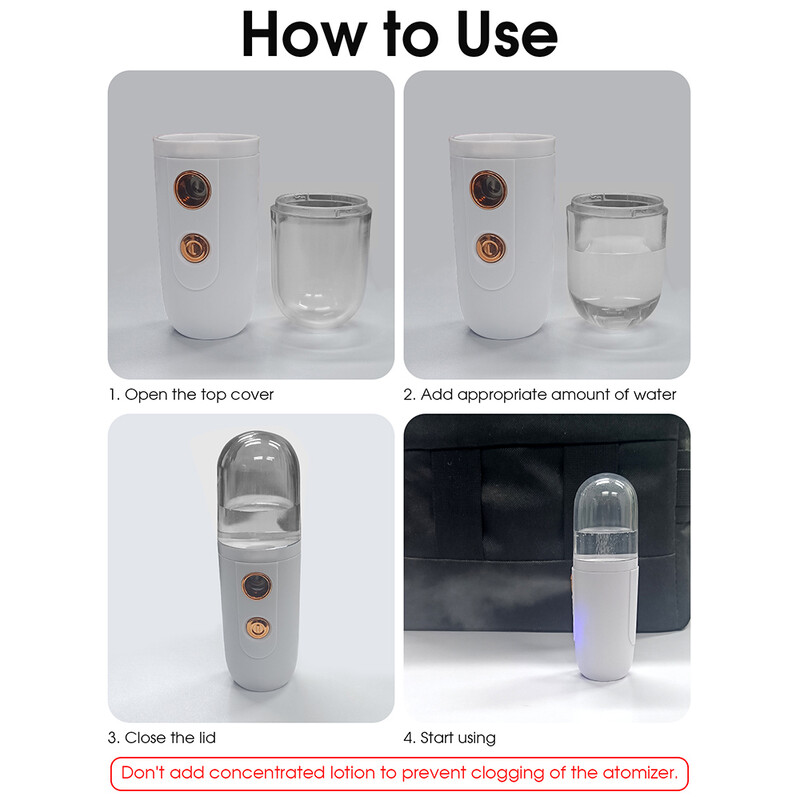 How to Use

1. Open the top cover

2. Add appropriate amount of water

3. Close the lid

4. Start using

Don't add concentrated lotion to prevent clogging of the atomizer.