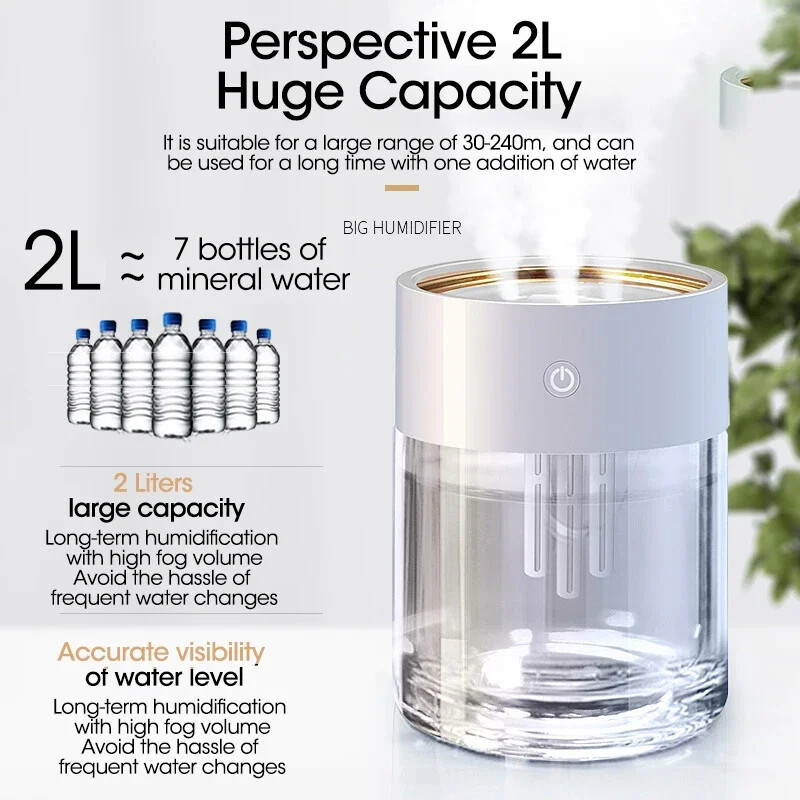 Perspective 2L Huge Capacity

It is suitable for a large range of 30-240m, and can be used for a long time with one addition of water

BIG HUMIDIFIER

2L ≈ 7 bottles of mineral water

2 Liters
large capacity
Long-term humidification with high fog volume Avoid the hassle of frequent water changes

Accurate visibility
of water level
Long-term humidification with high fog volume Avoid the hassle of frequent water changes