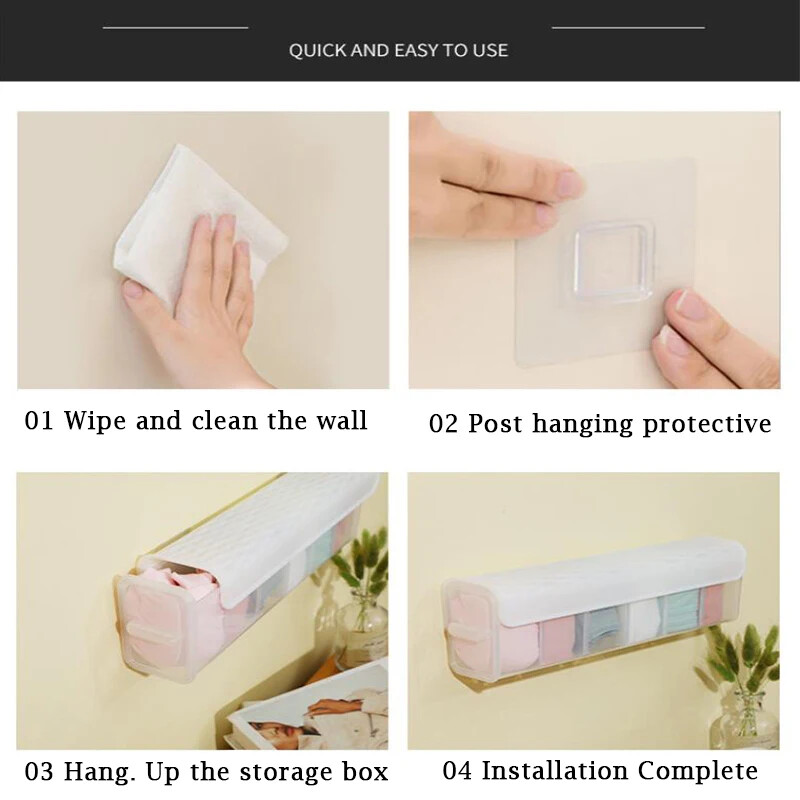 QUICK AND EASY TO USE

01 Wipe and clean the wall

02 Post hanging protective

03 Hang. Up the storage box

04 Installation Complete