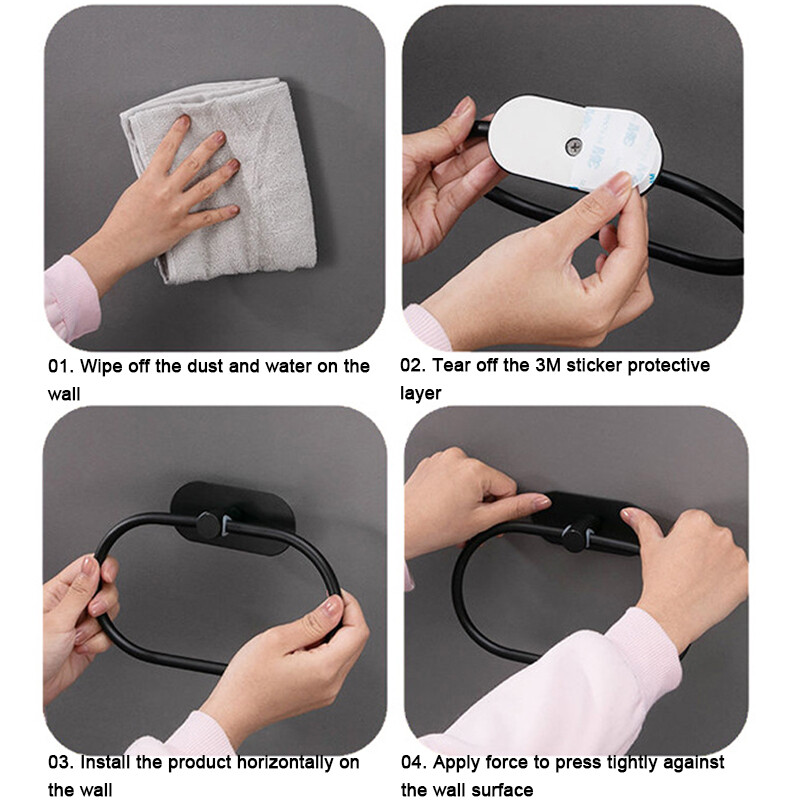 3M

01. Wipe off the dust and water on the wall

02. Tear off the 3M sticker protective layer

03. Install the product horizontally on the wall

04. Apply force to press tightly against the wall surface