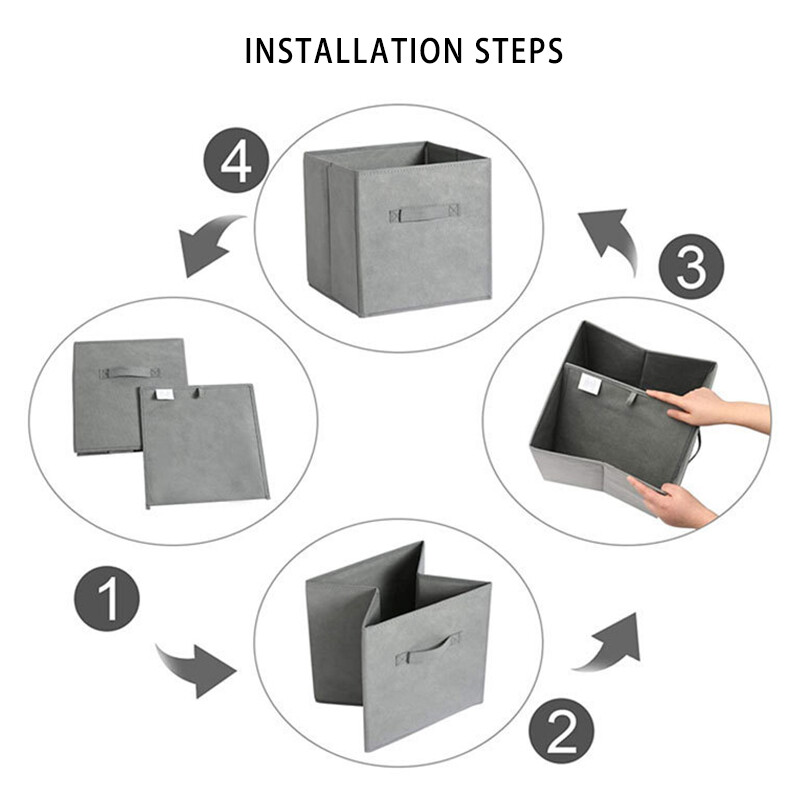 INSTALLATION STEPS

4

3

1

2