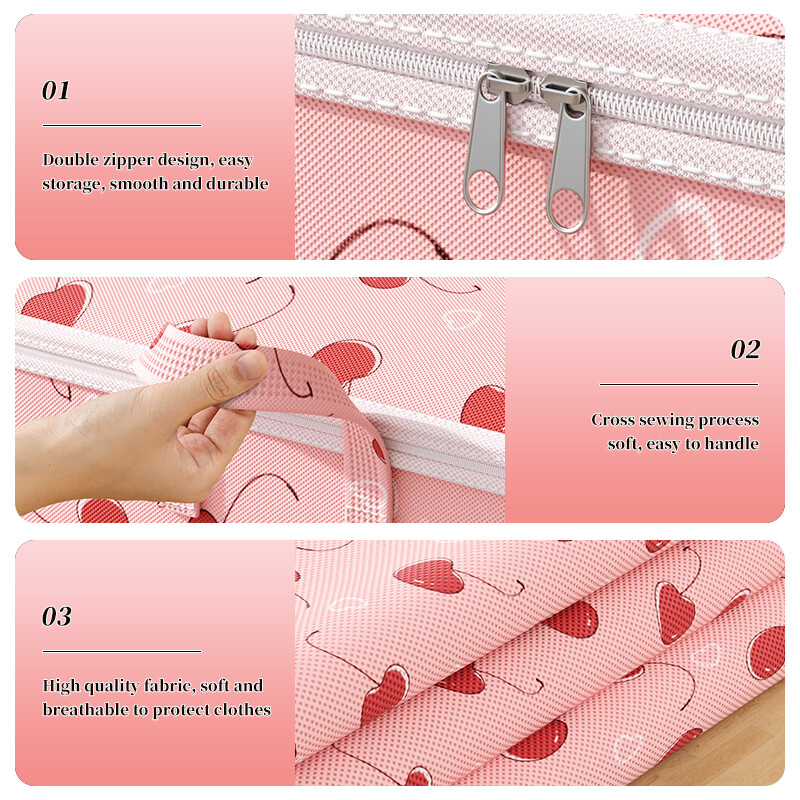 01

Double zipper design, easy storage, smooth and durable

02

Cross sewing process soft, easy to handle

03

High quality fabric, soft and breathable to protect clothes