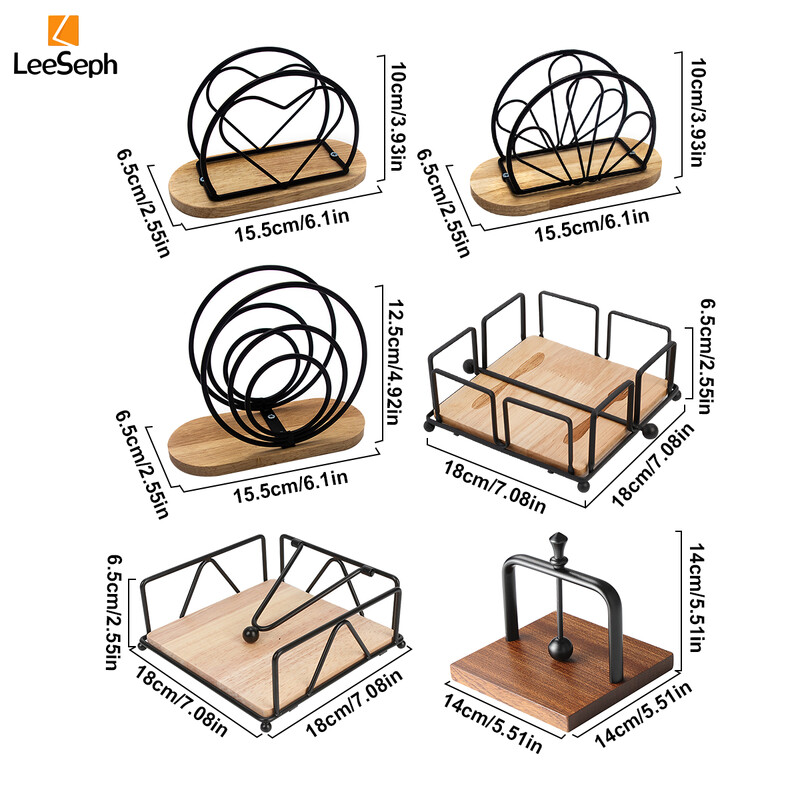 LeeSeph

10cm/3.93in
6.5cm/2.55in
15.5cm/6.1in

10cm/3.93in
6.5cm/2.55in
15.5cm/6.1in

12.5cm/4.92in
6.5cm/2.55in
15.5cm/6.1in

6.5cm/2.55in
18cm/7.08in
18cm/7.08in

6.5cm/2.55in
18cm/7.08in
18cm/7.08in

14cm/5.51in
14cm/5.51in
14cm/5.51in