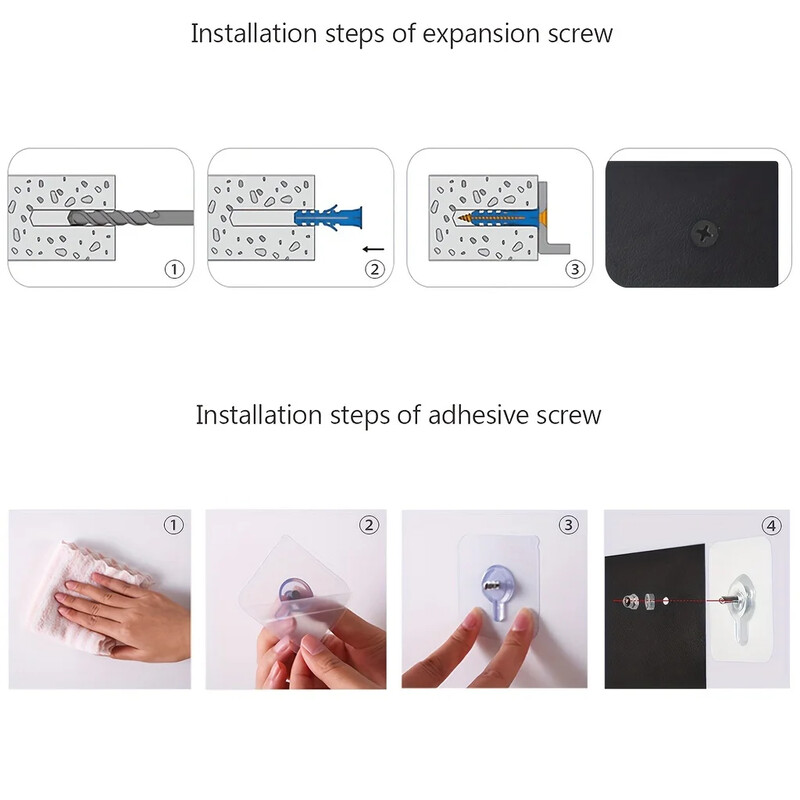 Installation steps of expansion screw

①

②

③

Installation steps of adhesive screw

①

②

③

④