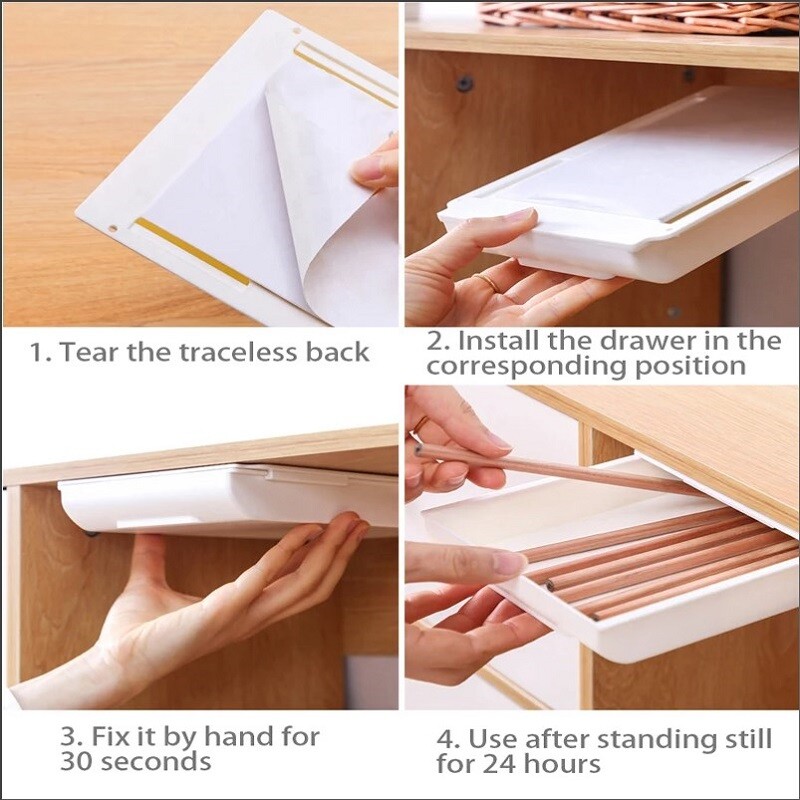 1. Tear the traceless back

2. Install the drawer in the corresponding position

3. Fix it by hand for 30 seconds

4. Use after standing still for 24 hours