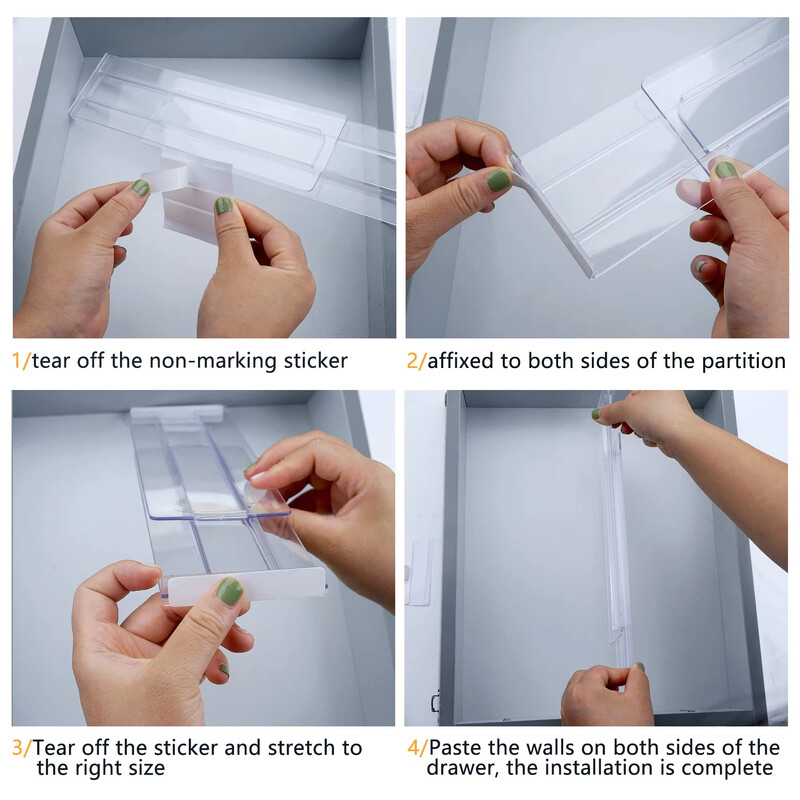 1/tear off the non-marking sticker

2/affixed to both sides of the partition

3/Tear off the sticker and stretch to the right size

4/Paste the walls on both sides of the drawer, the installation is complete