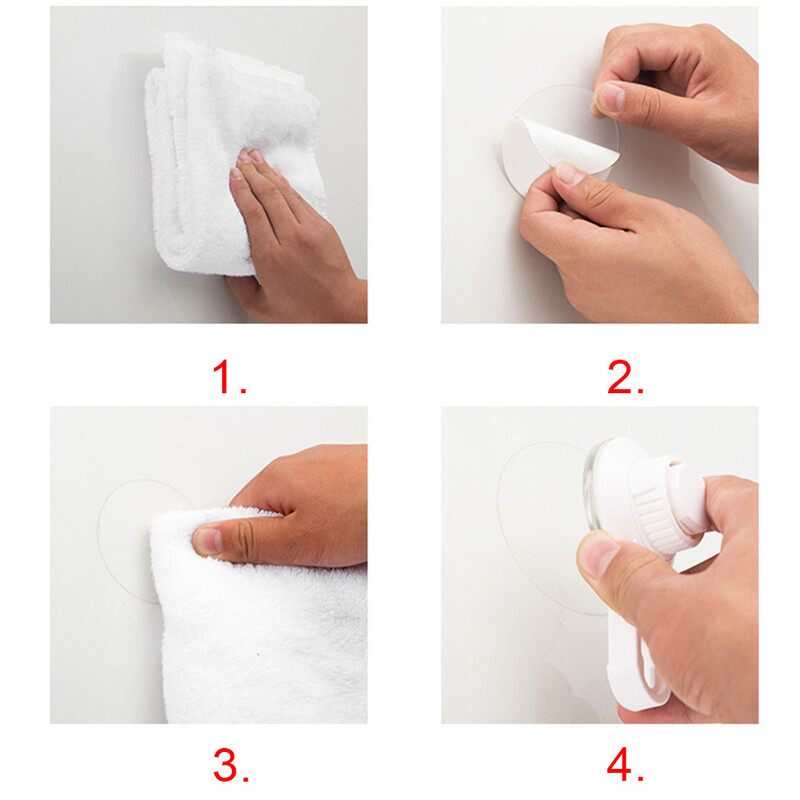 1.

2.

3.

4.