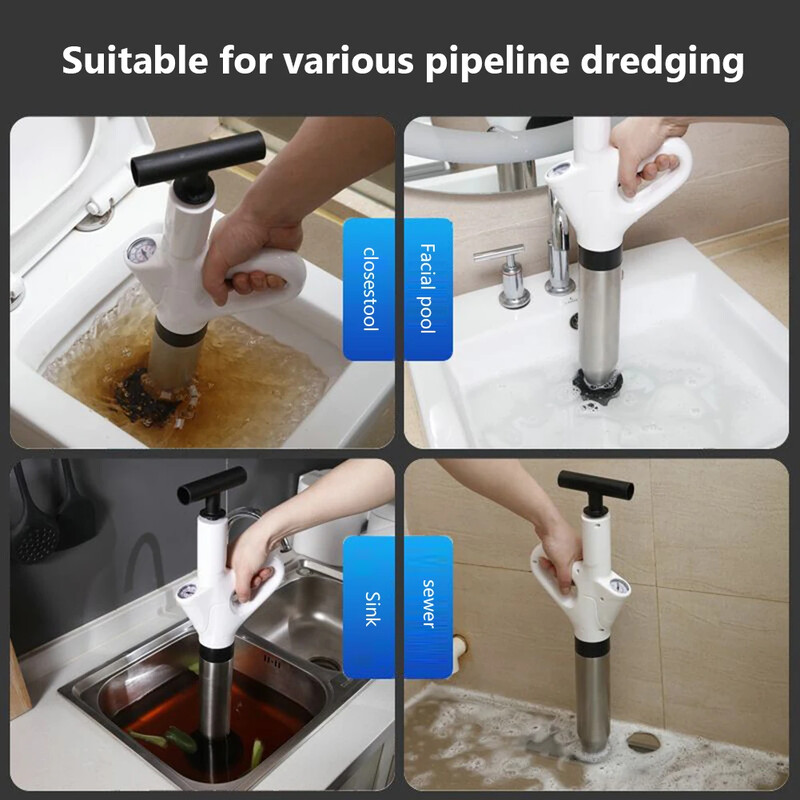 Suitable for various pipeline dredging

closestool

Facial pool

Sink

sewer