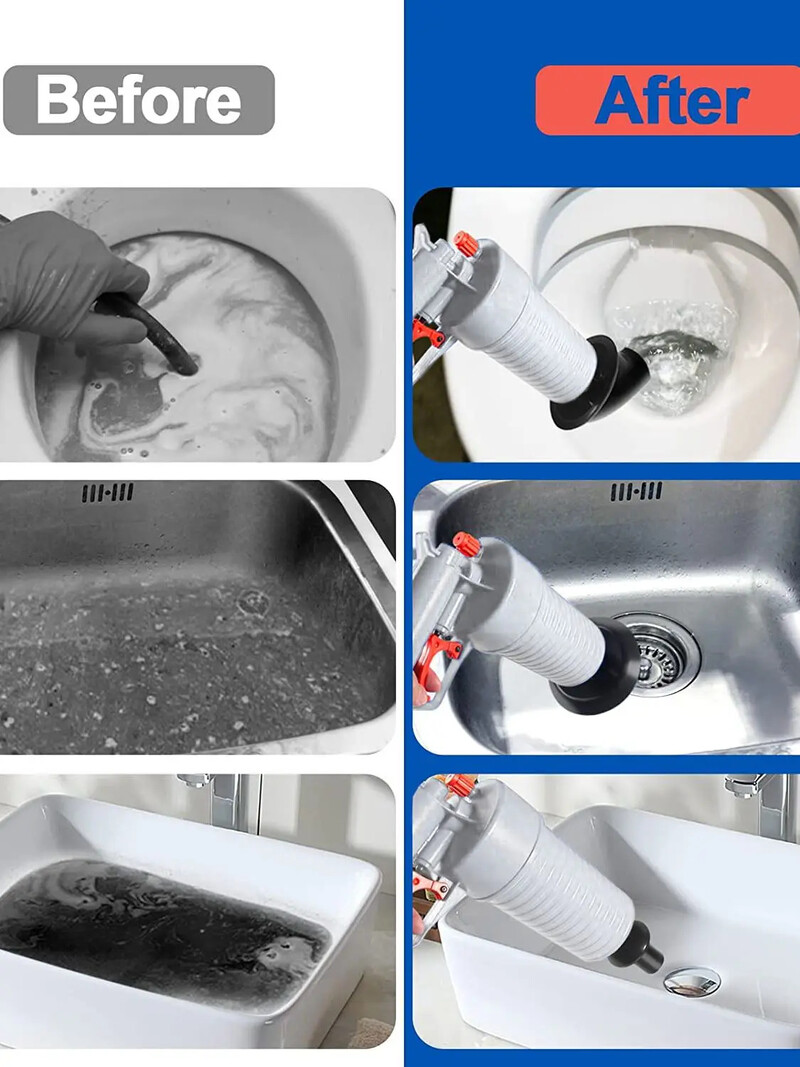 Before

After