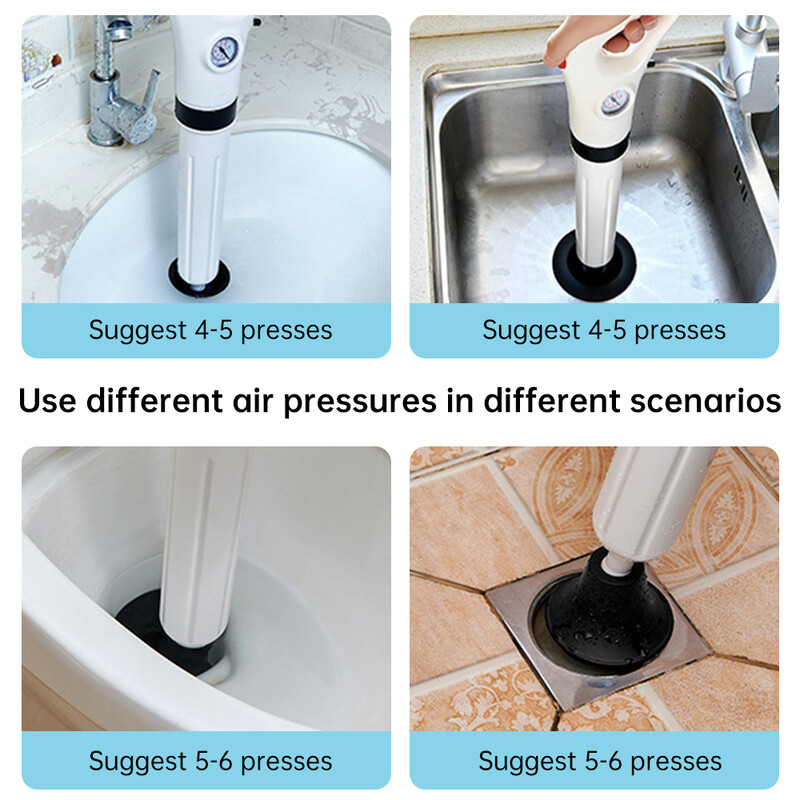 Suggest 4-5 presses

Suggest 4-5 presses

Use different air pressures in different scenarios

Suggest 5-6 presses

Suggest 5-6 presses