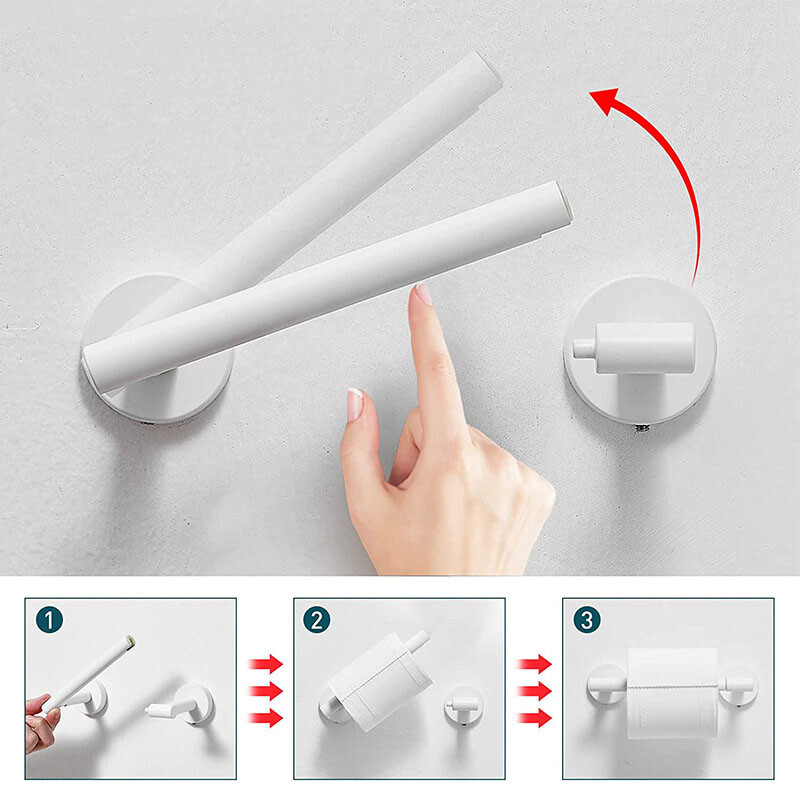 1

2

3