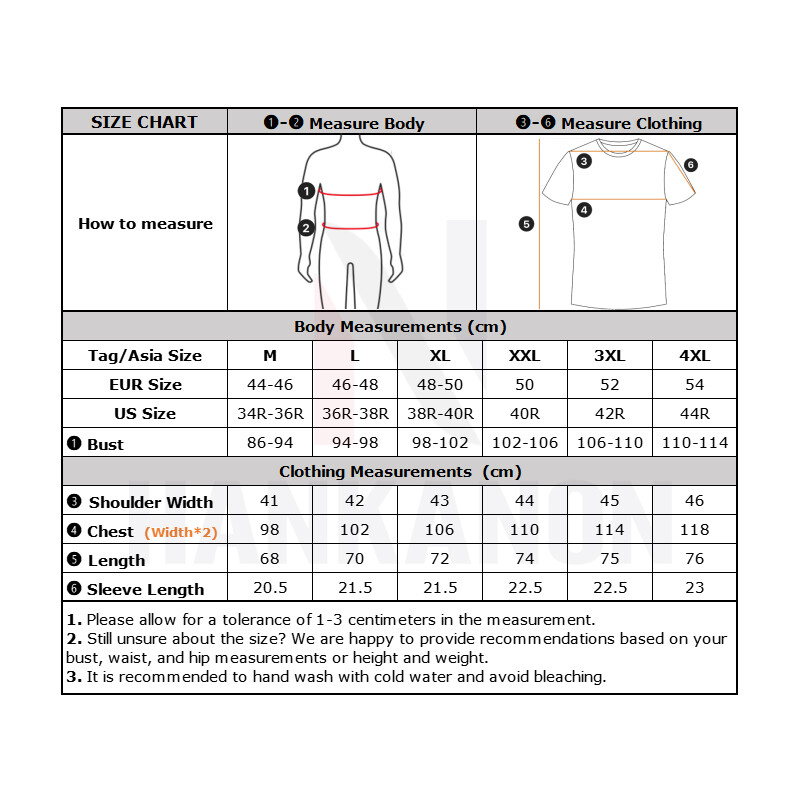 | SIZE CHART | ❶-❷ Measure Body | ❸-❻ Measure Clothing |
|---|---|---|
| How to measure | ❶ ❷ | ❸ ❹ ❺ ❻ |

Body Measurements (cm)

| Tag/Asia Size | M | L | XL | XXL | 3XL | 4XL |
|---|---|---|---|---|---|---|
| EUR Size | 44-46 | 46-48 | 48-50 | 50 | 52 | 54 |
| US Size | 34R-36R | 36R-38R | 38R-40R | 40R | 42R | 44R |
| ❶ Bust | 86-94 | 94-98 | 98-102 | 102-106 | 106-110 | 110-114 |

Clothing Measurements (cm)

| ❸ Shoulder Width | 41 | 42 | 43 | 44 | 45 | 46 |
|---|---|---|---|---|---|---|
| ❹ Chest (Width*2) | 98 | 102 | 106 | 110 | 114 | 118 |
| ❺ Length | 68 | 70 | 72 | 74 | 75 | 76 |
| ❻ Sleeve Length | 20.5 | 21.5 | 21.5 | 22.5 | 22.5 | 23 |

1. Please allow for a tolerance of 1-3 centimeters in the measurement.
2. Still unsure about the size? We are happy to provide recommendations based on your bust, waist, and hip measurements or height and weight.
3. It is recommended to hand wash with cold water and avoid bleaching.

HANKANON