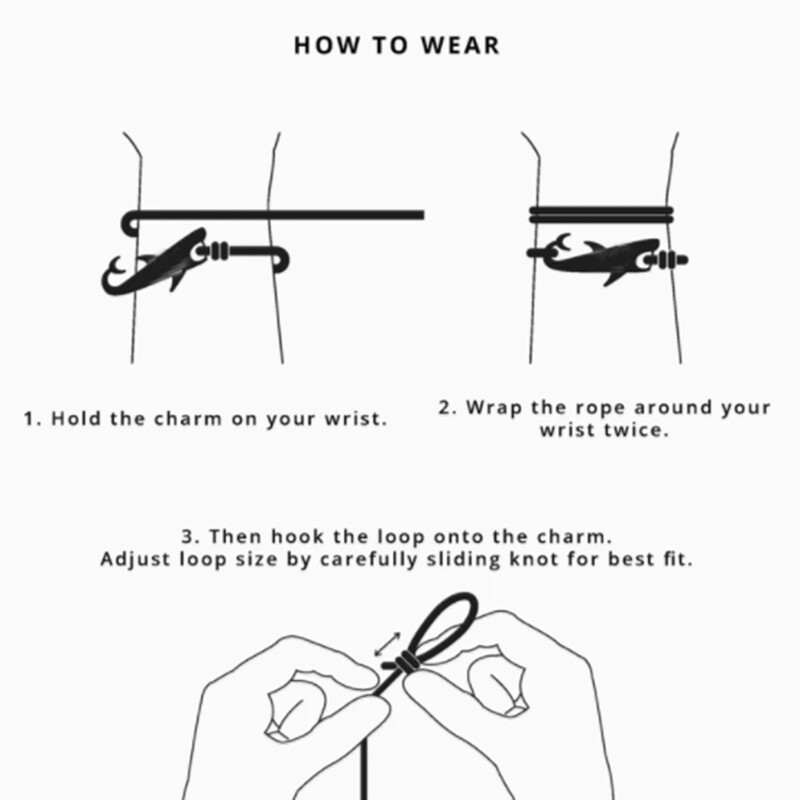 HOW TO WEAR

1. Hold the charm on your wrist.

2. Wrap the rope around your wrist twice.

3. Then hook the loop onto the charm. Adjust loop size by carefully sliding knot for best fit.