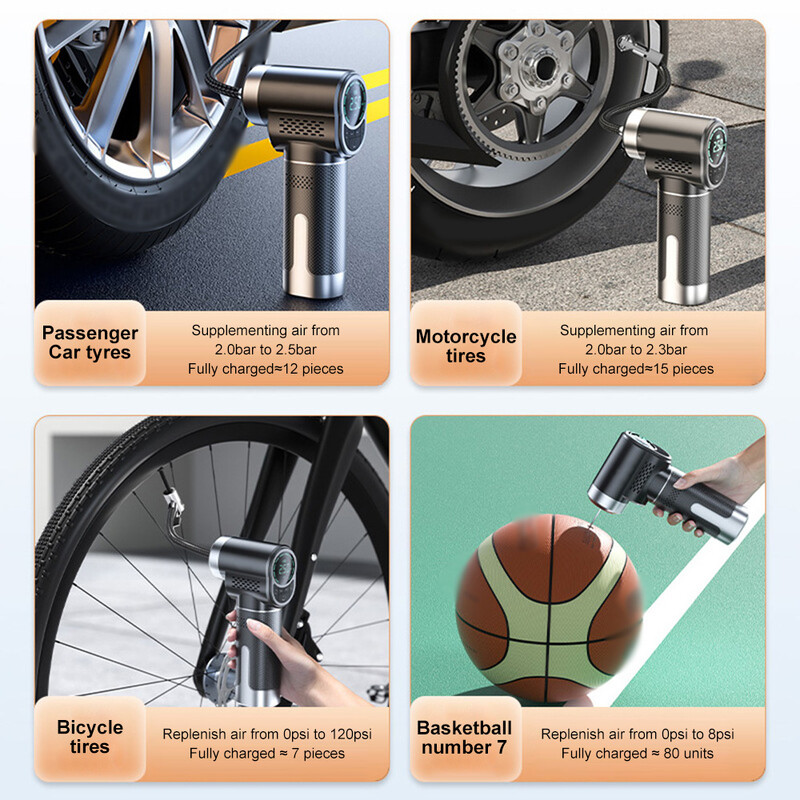 Passenger Car tyres

Supplementing air from 2.0bar to 2.5bar
Fully charged≈12 pieces

Motorcycle tires

Supplementing air from 2.0bar to 2.3bar
Fully charged≈15 pieces

Bicycle tires

Replenish air from 0psi to 120psi
Fully charged ≈ 7 pieces

Basketball number 7

Replenish air from 0psi to 8psi
Fully charged ≈ 80 units